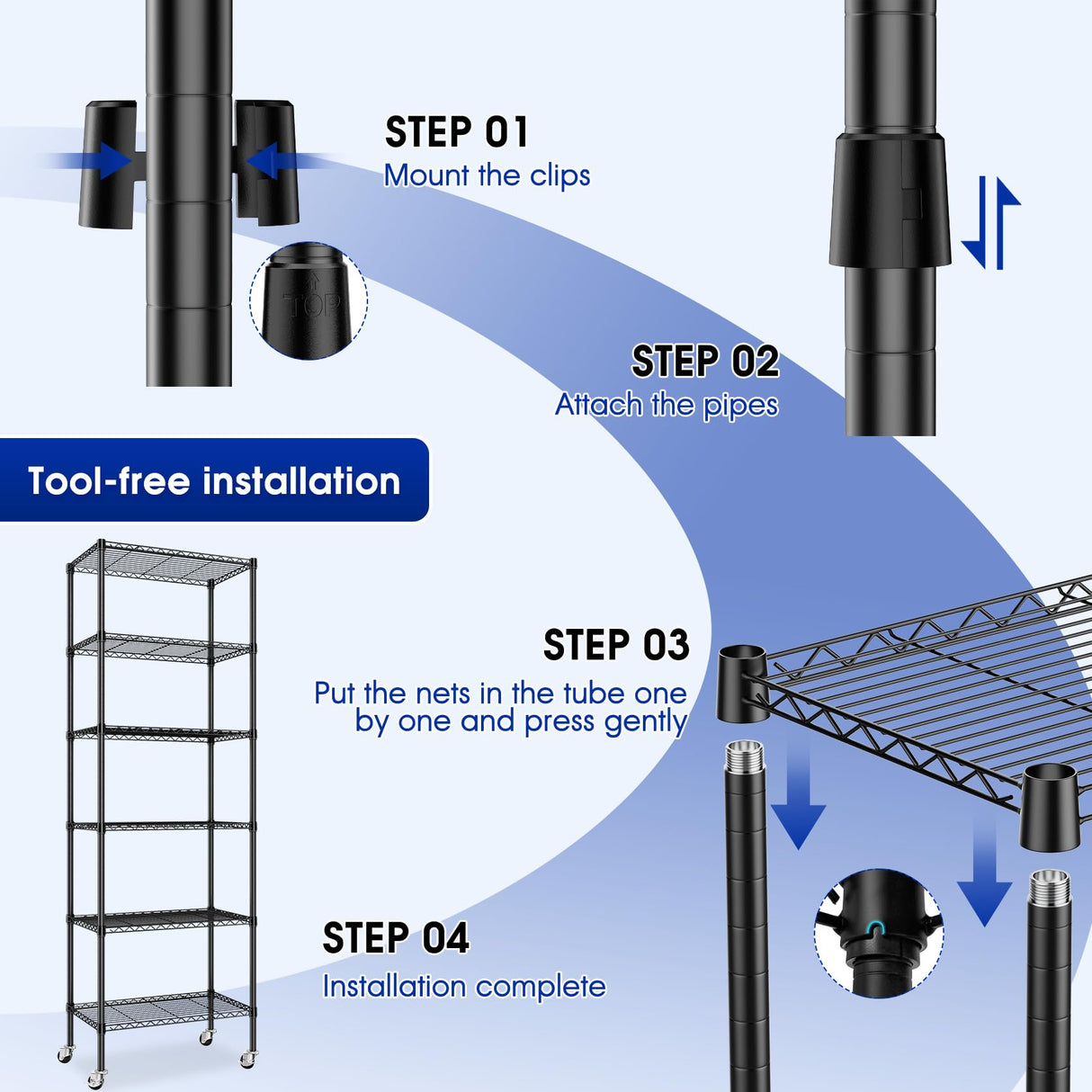 STEP 01
Mount the clips

TOP

STEP 02
Attach the pipes

Tool-free installation

STEP 03
Put the nets in the tube one by one and press gently

STEP 04
Installation complete