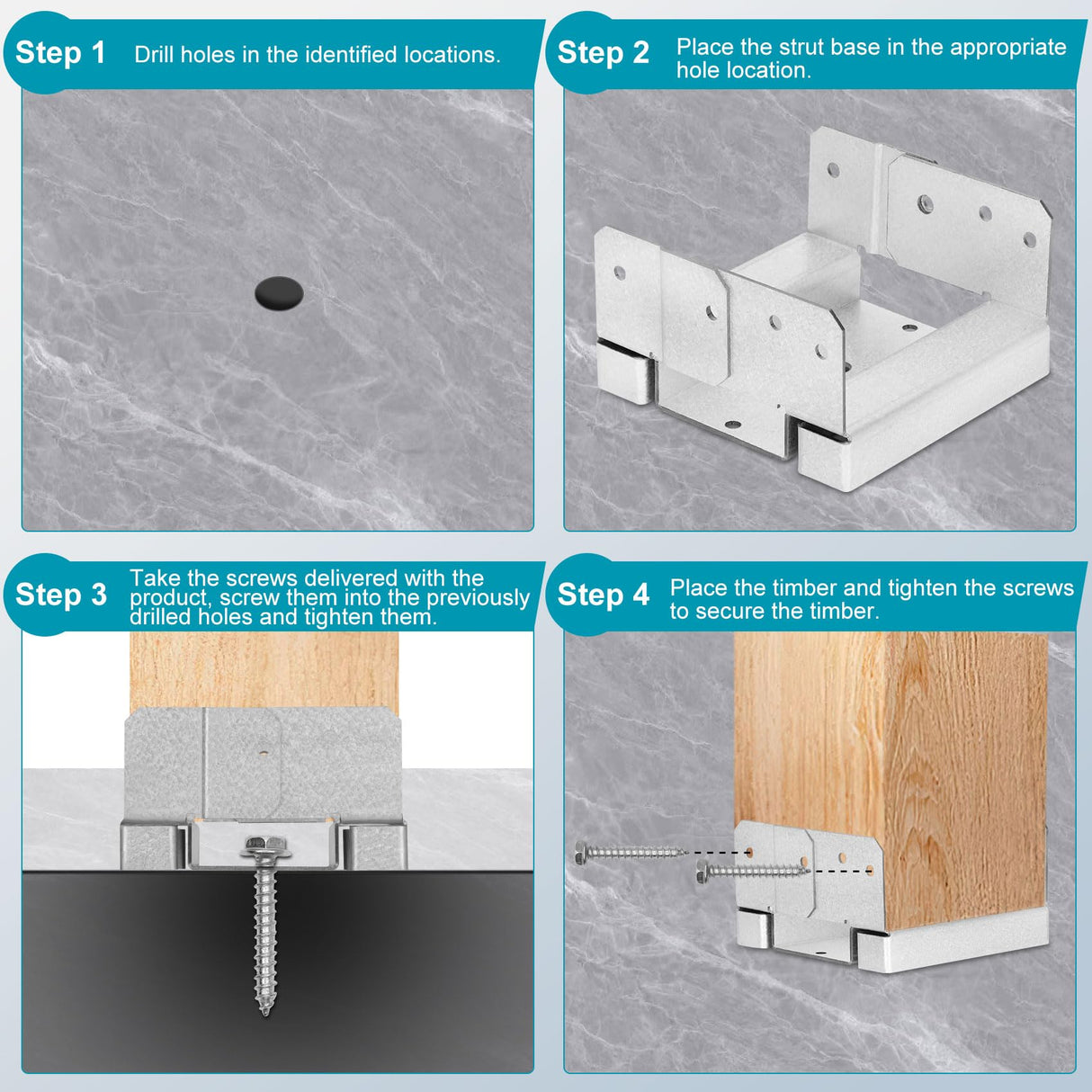 Step 1 Drill holes in the identified locations.

Step 2 Place the strut base in the appropriate hole location.

Step 3 Take the screws delivered with the product, screw them into the previously drilled holes and tighten them.

Step 4 Place the timber and tighten the screws to secure the timber.