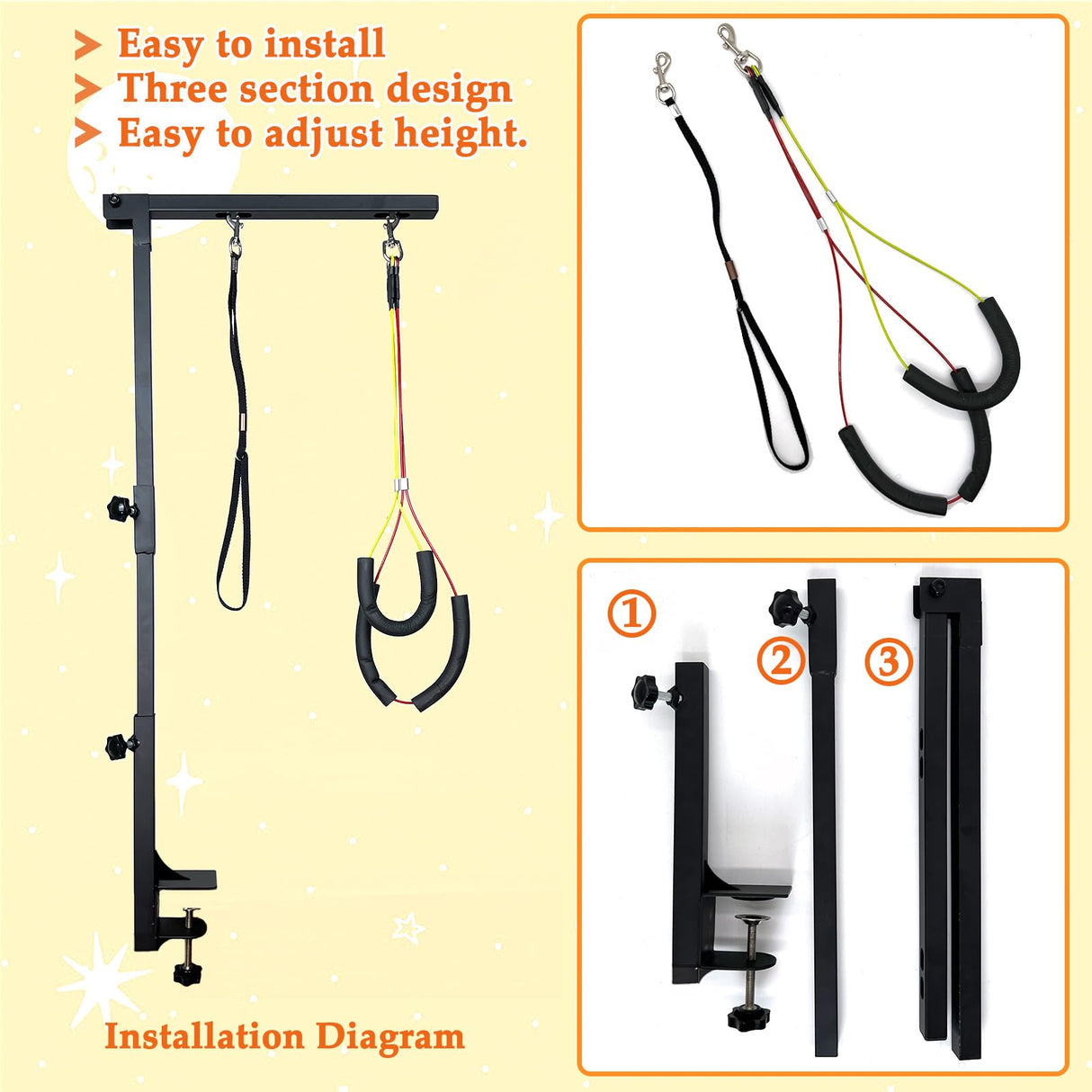 > Easy to install
> Three section design
> Easy to adjust height.

①
②
③

Installation Diagram