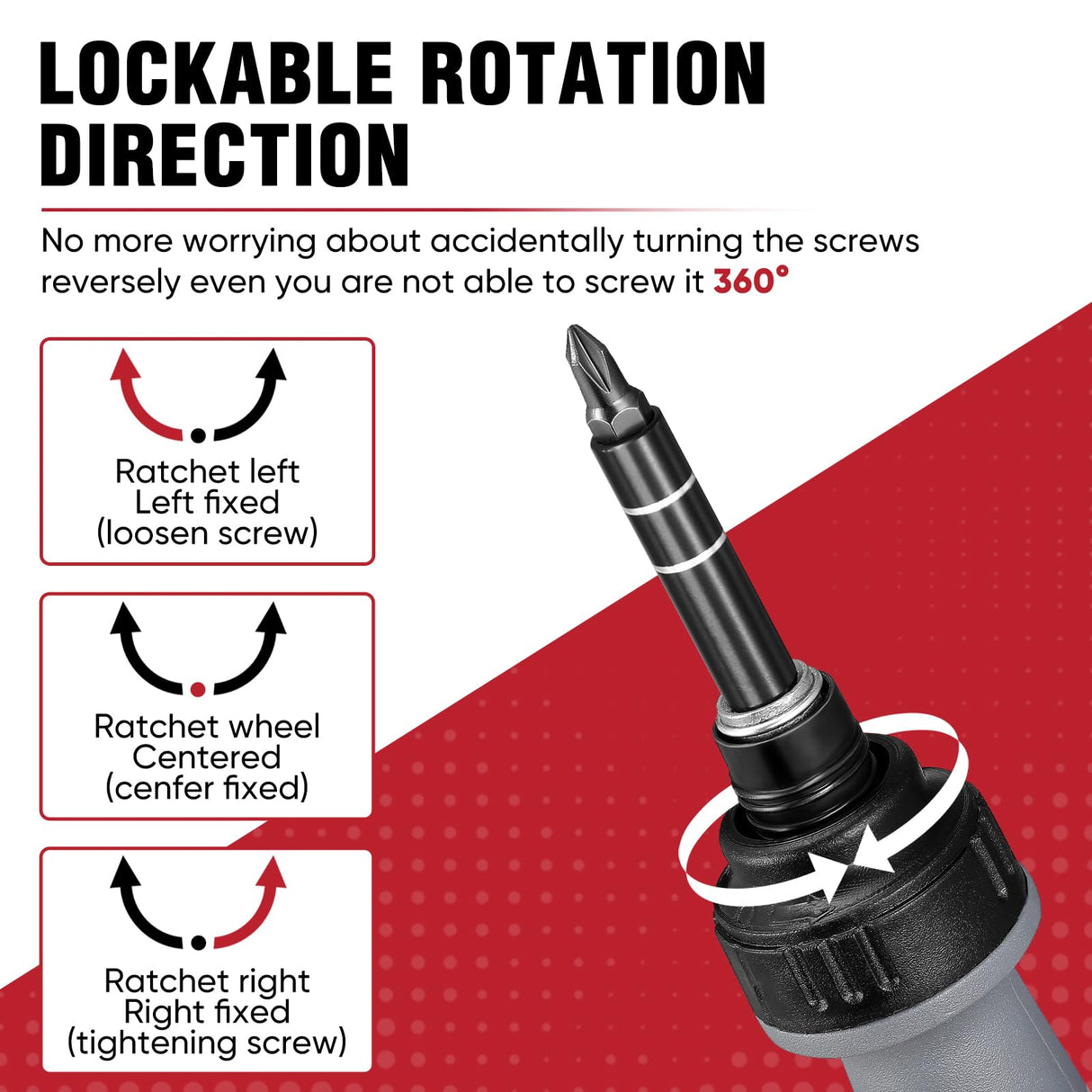 LOCKABLE ROTATION DIRECTION

No more worrying about accidentally turning the screws reversely even you are not able to screw it 360°

Ratchet left
Left fixed
(loosen screw)

Ratchet wheel
Centered
(cenfer fixed)

Ratchet right
Right fixed
(tightening screw)