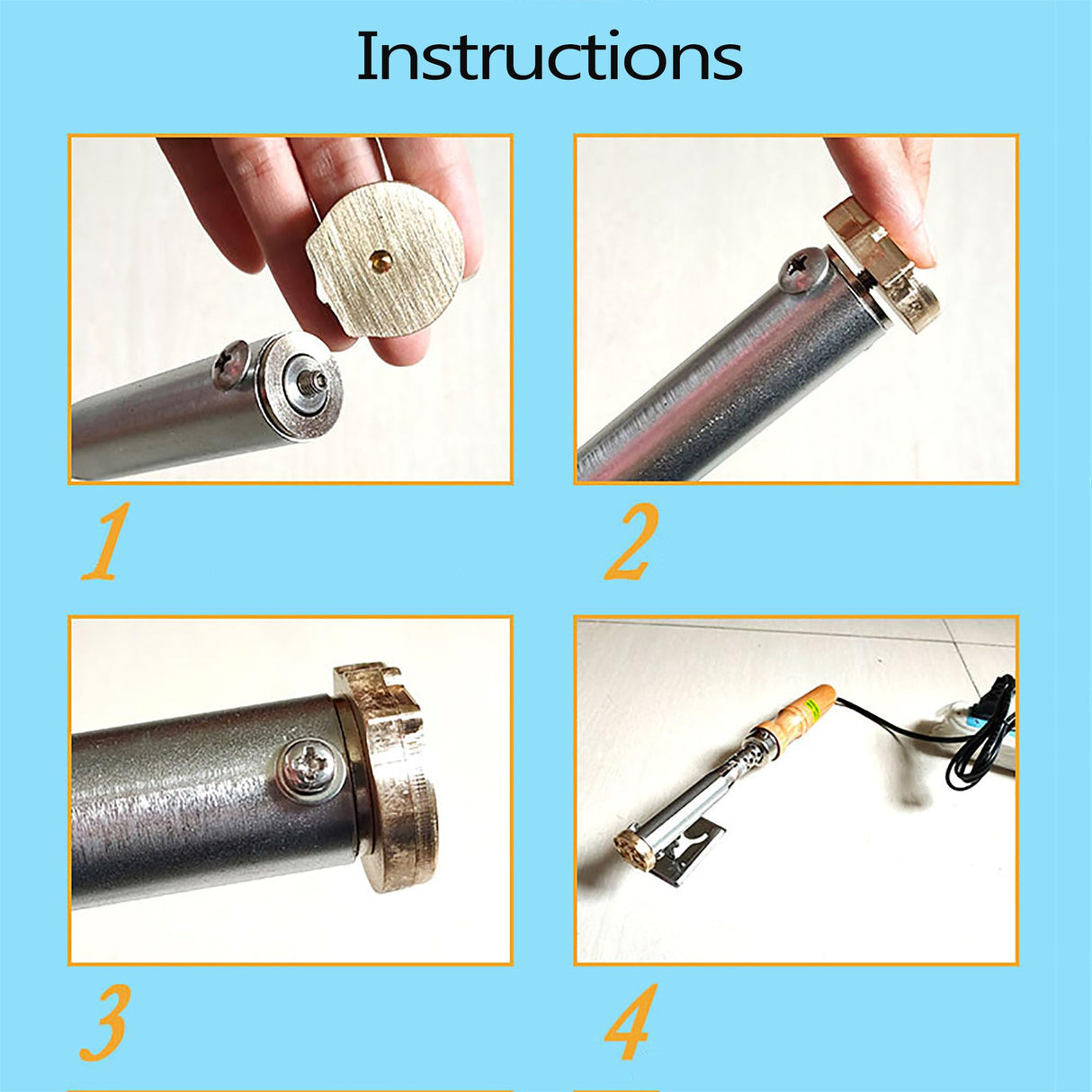 Instructions

1

2

3

4