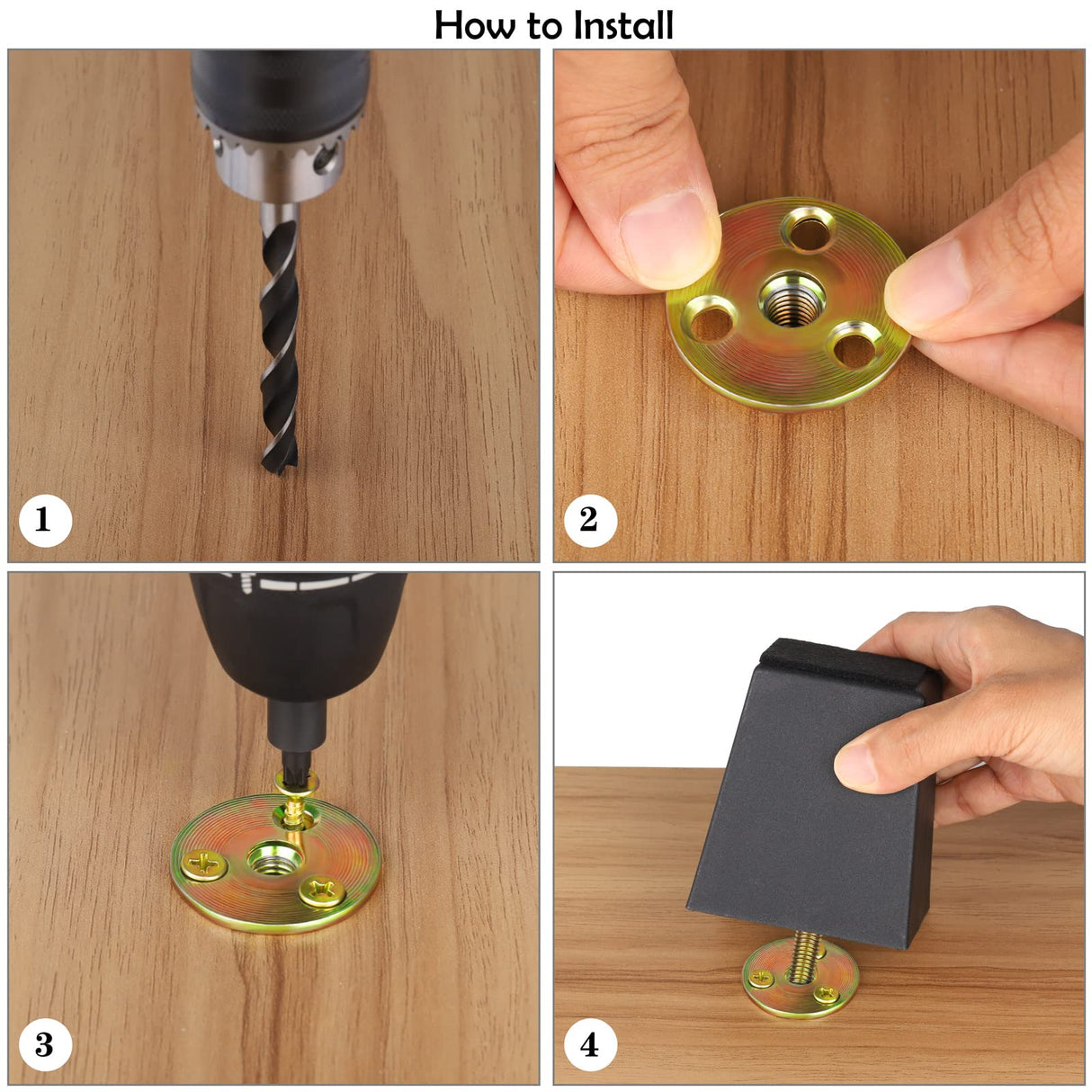 How to Install

1

2

3

4