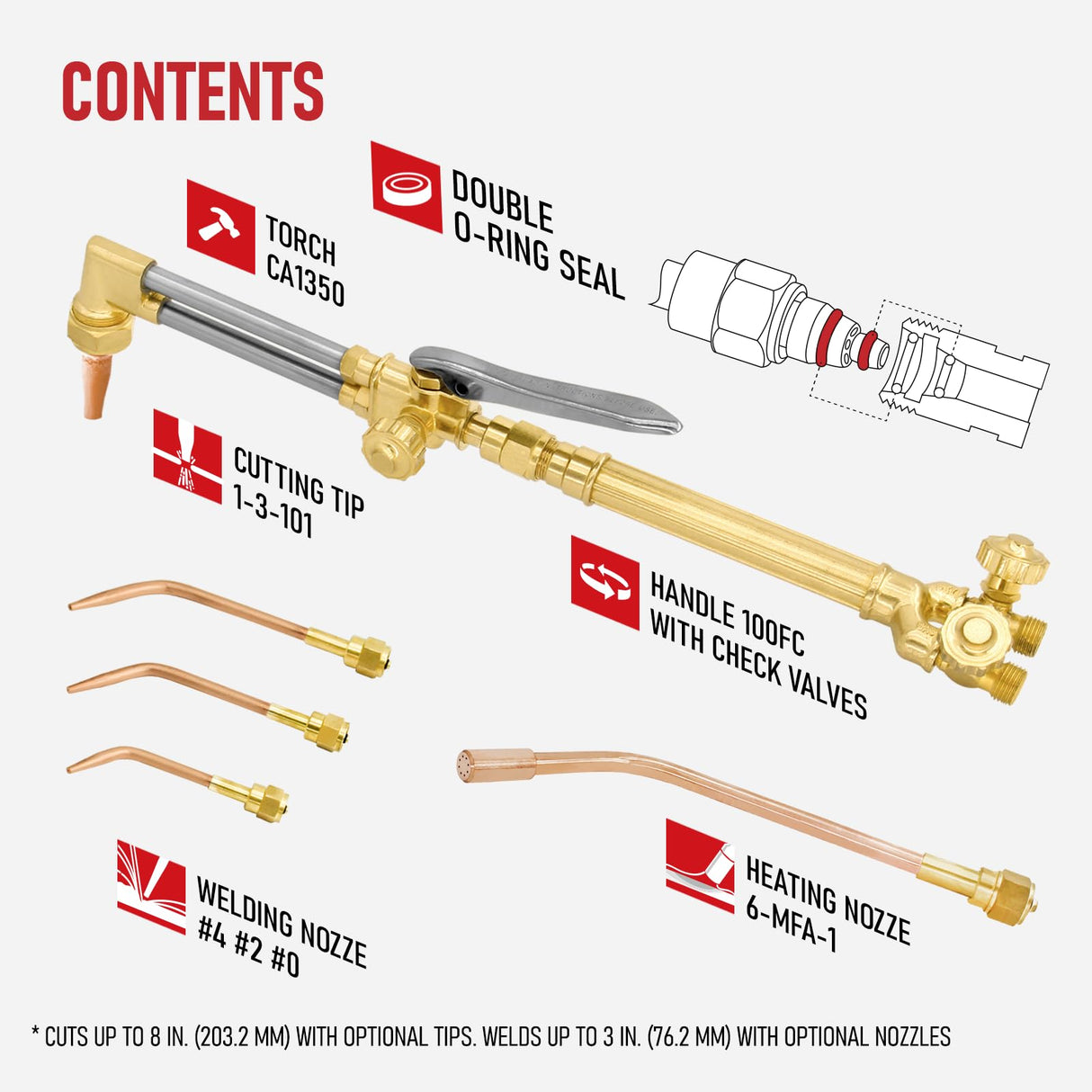 CONTENTS

DOUBLE O-RING SEAL

TORCH CA1350

CUTTING TIP 1-3-101

HANDLE 100FC WITH CHECK VALVES

WELDING NOZZE #4 #2 #0

HEATING NOZZE 6-MFA-1

* CUTS UP TO 8 IN. (203.2 MM) WITH OPTIONAL TIPS. WELDS UP TO 3 IN. (76.2 MM) WITH OPTIONAL NOZZLES