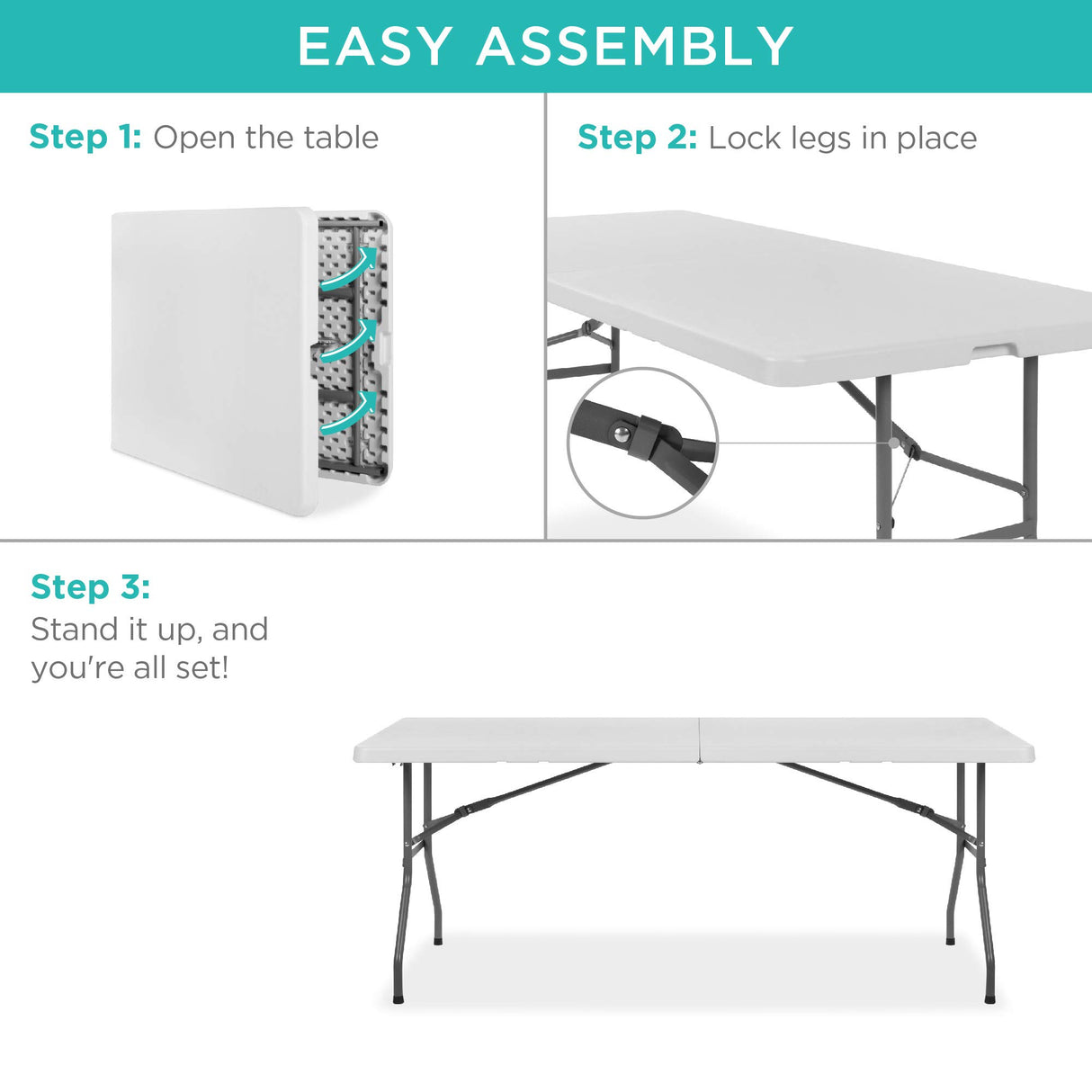 EASY ASSEMBLY

Step 1: Open the table

Step 2: Lock legs in place

Step 3:
Stand it up, and you're all set!