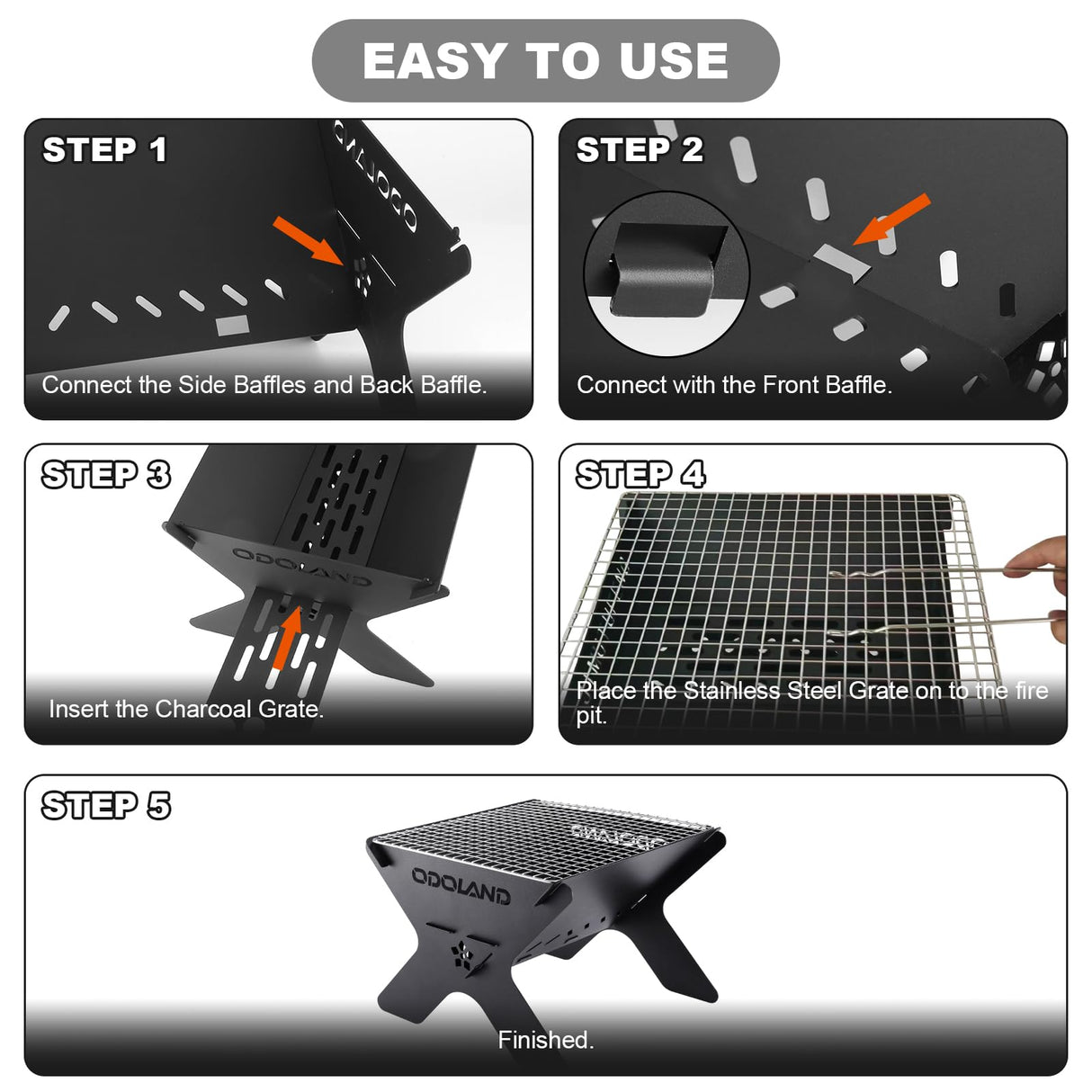 EASY TO USE

STEP 1

ODOLAND

Connect the Side Baffles and Back Baffle.

STEP 2

Connect with the Front Baffle.

STEP 3

ODOLAND

Insert the Charcoal Grate.

STEP 4

Place the Stainless Steel Grate on to the fire pit.

STEP 5

ODOLAND

ODOLAND

Finished.