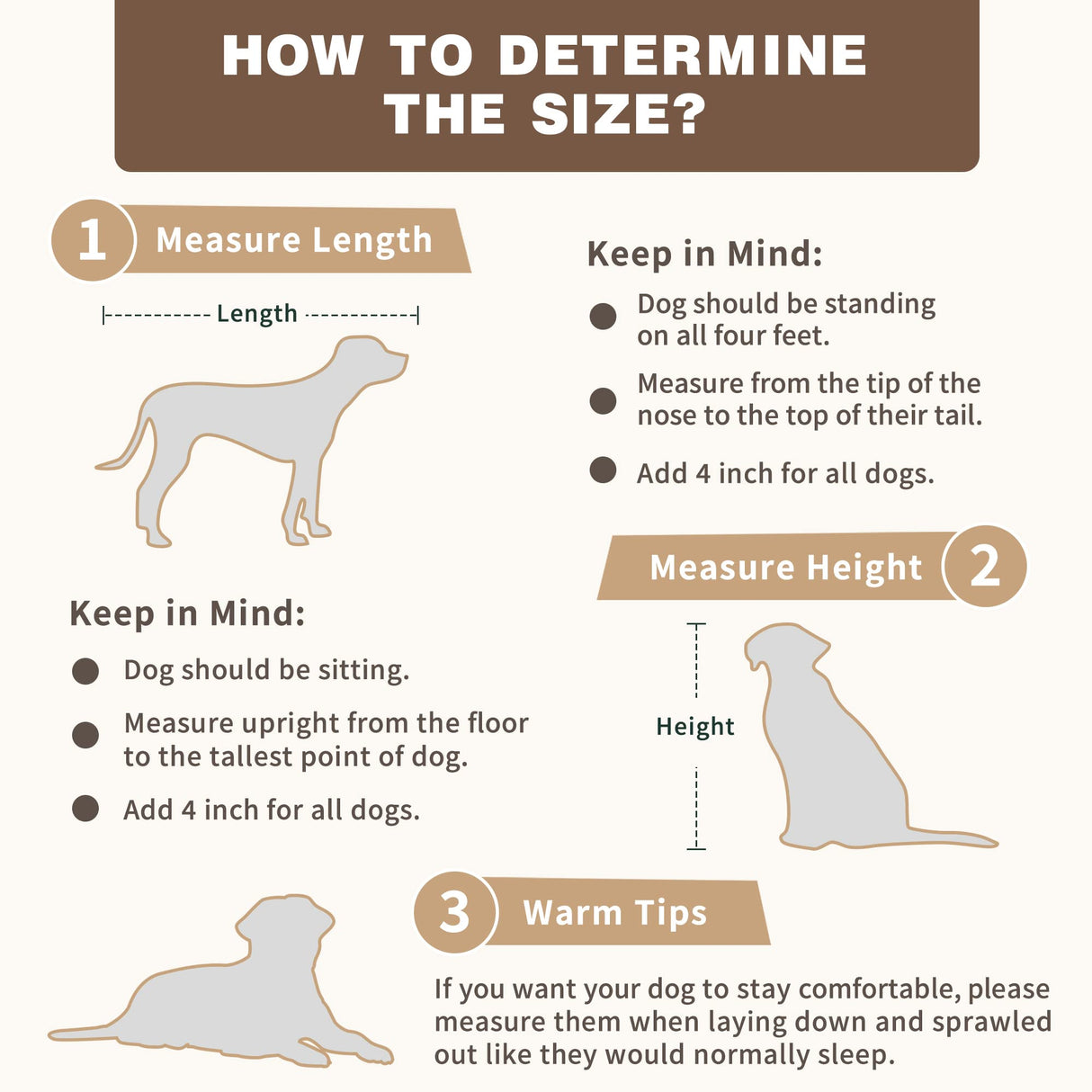 HOW TO DETERMINE THE SIZE?

1 Measure Length

Length

Keep in Mind:

Dog should be standing on all four feet.

Measure from the tip of the nose to the top of their tail.

Add 4 inch for all dogs.

Measure Height 2

Height

Keep in Mind:

Dog should be sitting.

Measure upright from the floor to the tallest point of dog.

Add 4 inch for all dogs.

3 Warm Tips

If you want your dog to stay comfortable, please measure them when laying down and sprawled out like they would normally sleep.