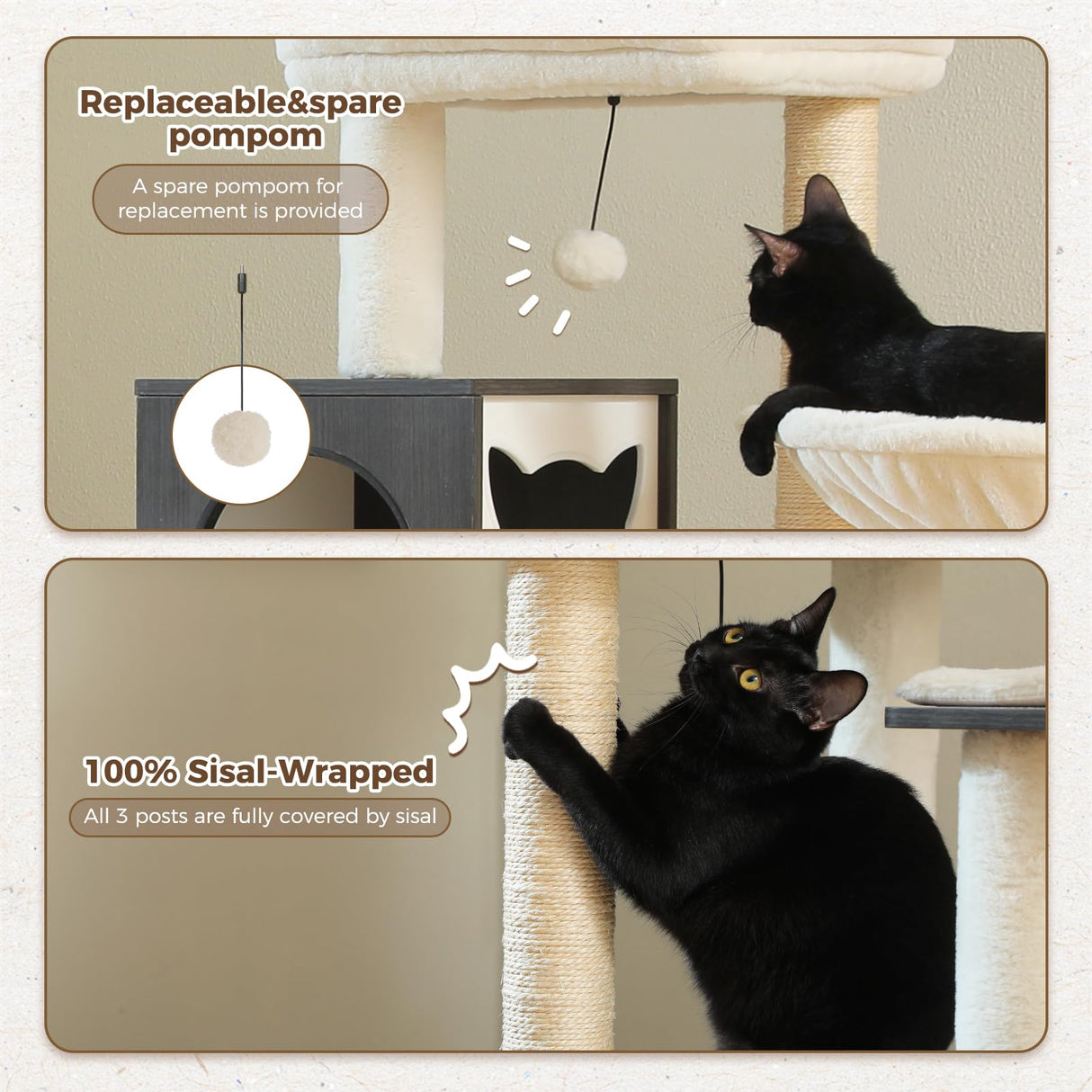 Replaceable&spare pompom

A spare pompom for replacement is provided

100% Sisal-Wrapped

All 3 posts are fully covered by sisal