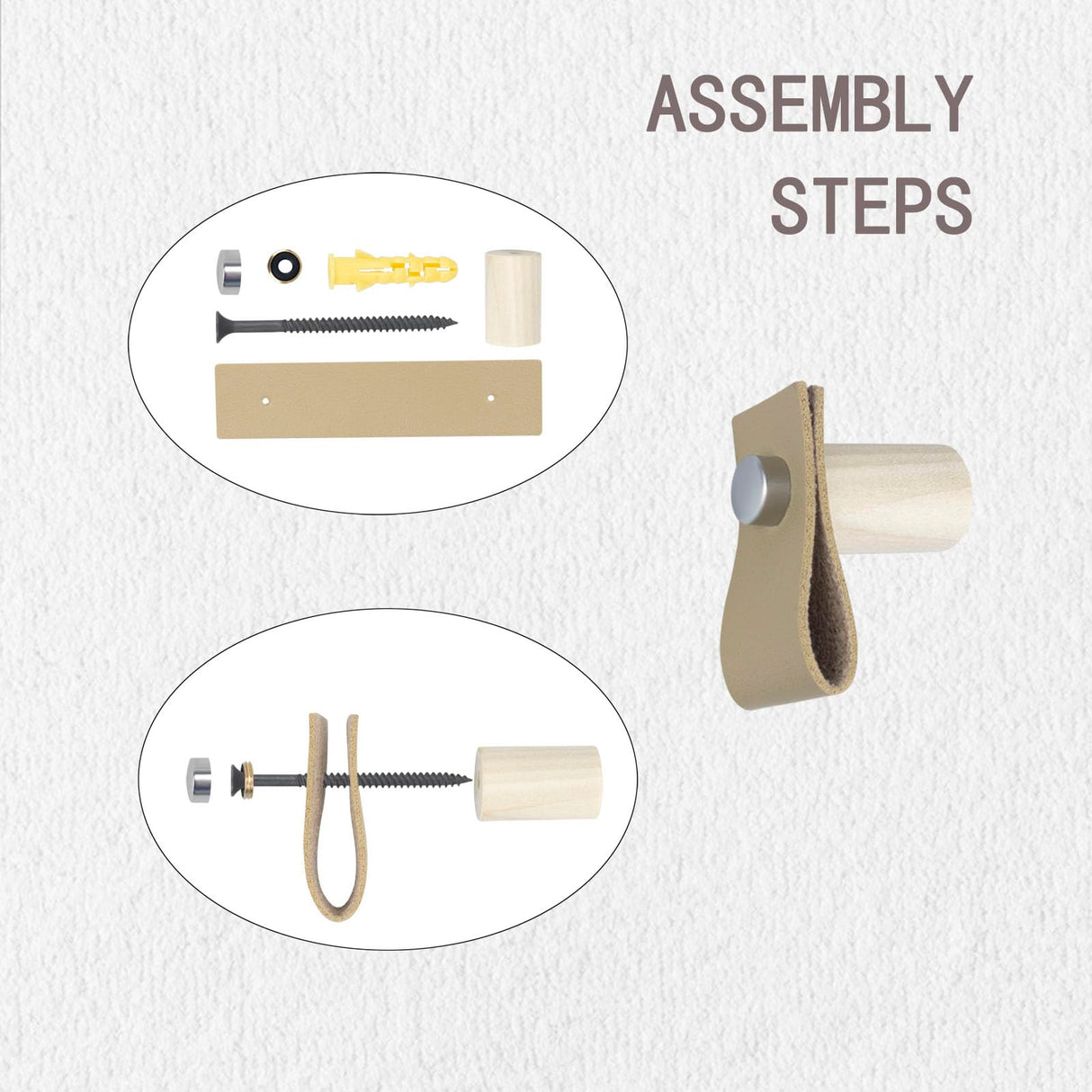 ASSEMBLY
STEPS