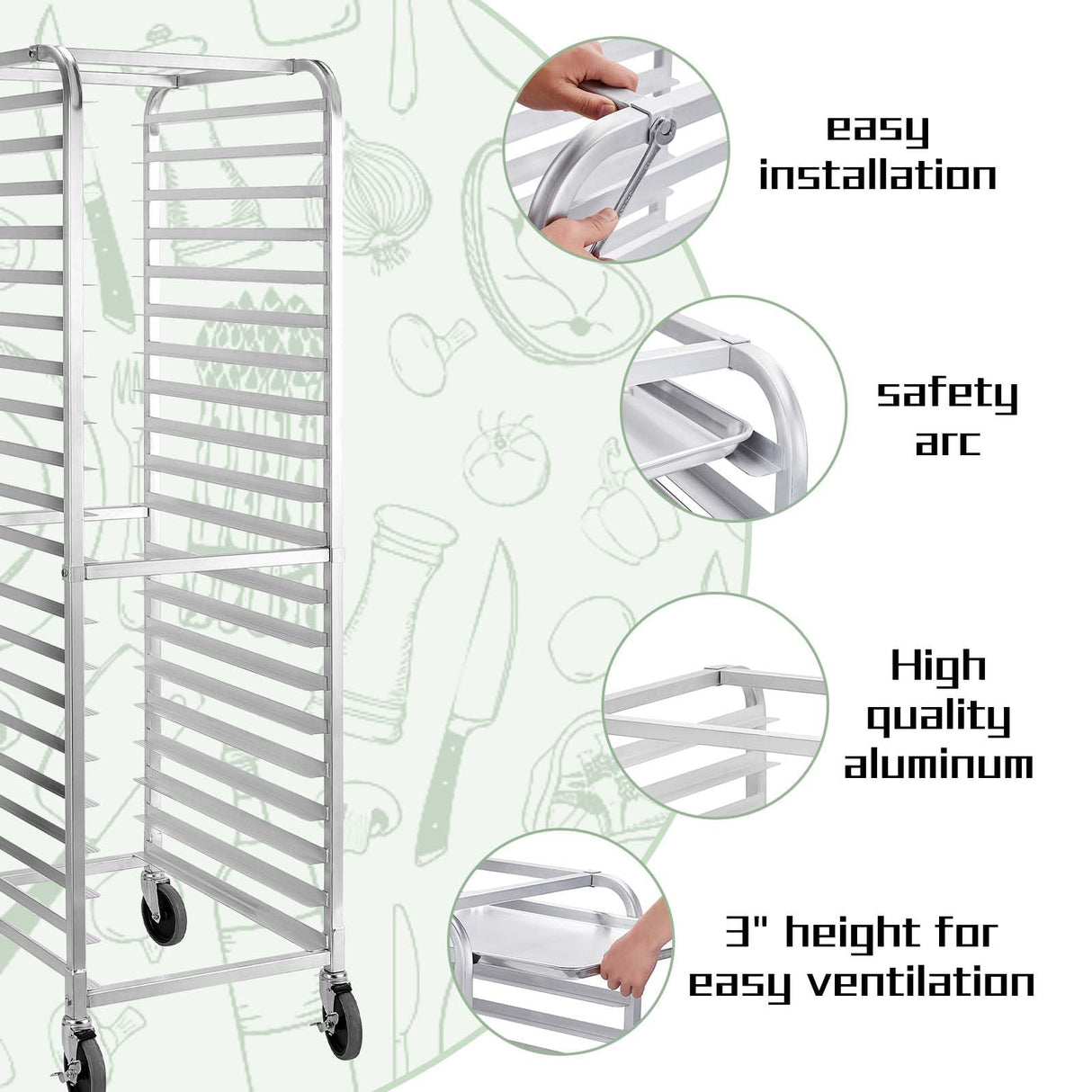 easy installation

safety arc

High quality aluminum

3" height for easy ventilation