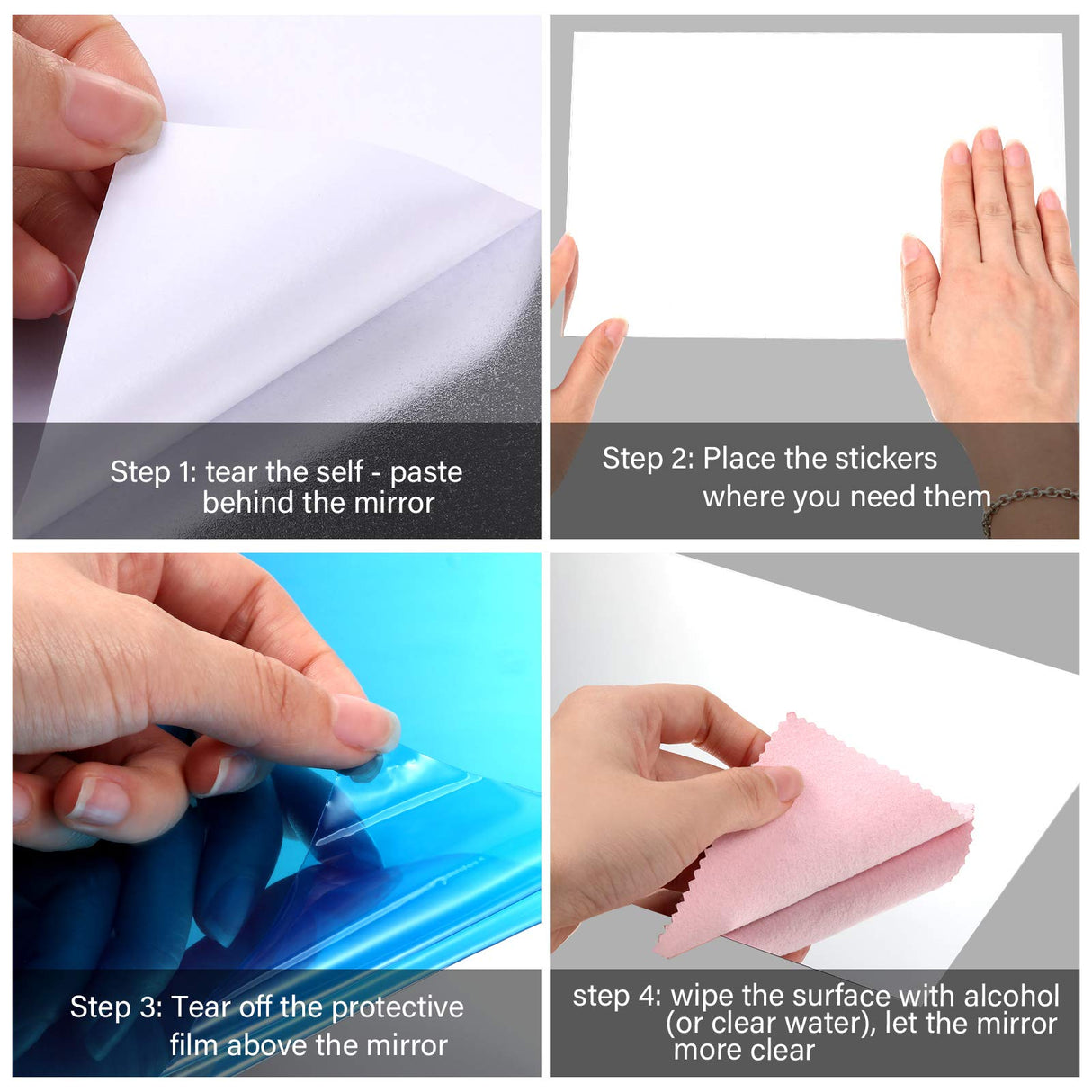 Step 1: tear the self - paste behind the mirror

Step 2: Place the stickers where you need them

Step 3: Tear off the protective film above the mirror

step 4: wipe the surface with alcohol (or clear water), let the mirror more clear