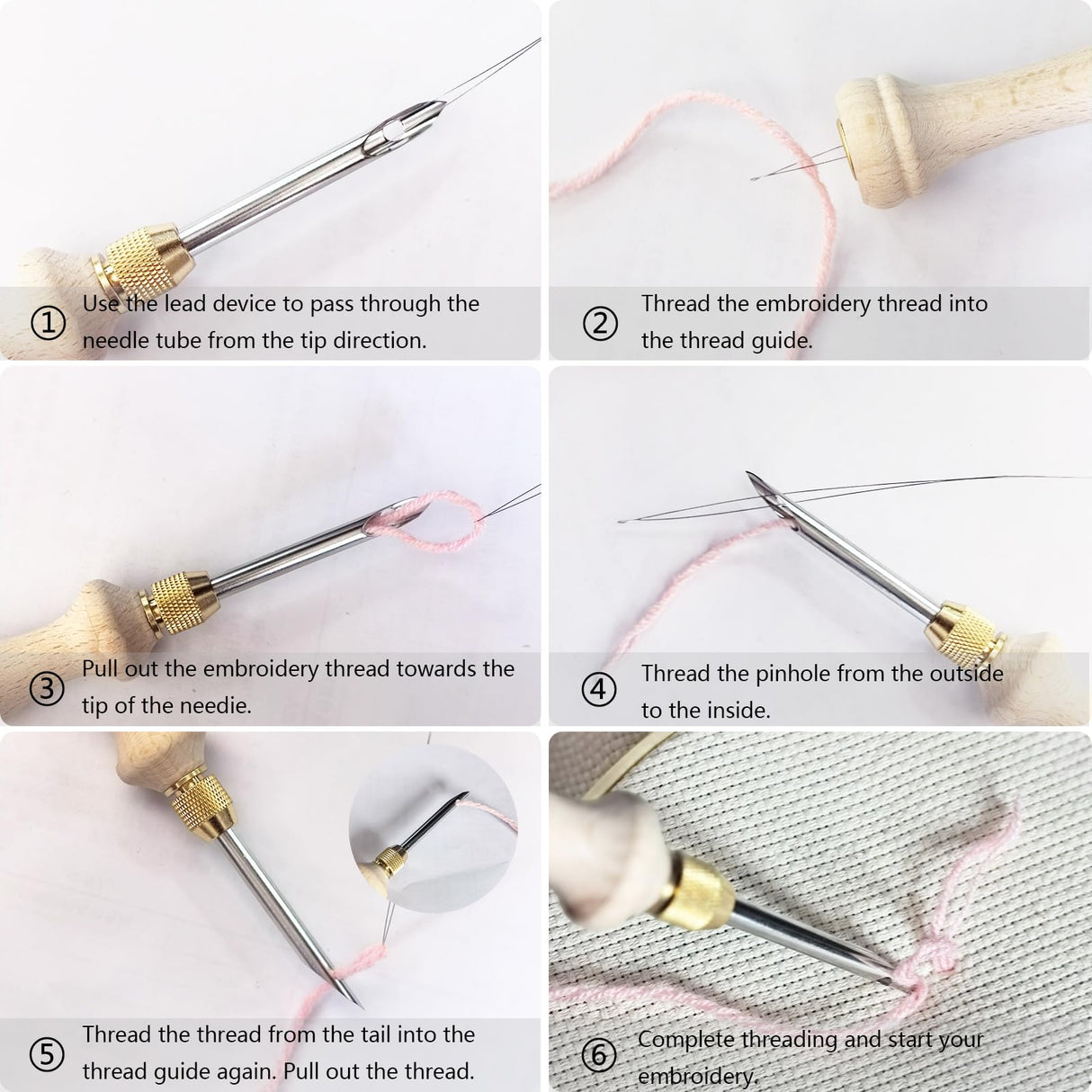 ① Use the lead device to pass through the needle tube from the tip direction.

② Thread the embroidery thread into the thread guide.

③ Pull out the embroidery thread towards the tip of the needie.

④ Thread the pinhole from the outside to the inside.

⑤ Thread the thread from the tail into the thread guide again. Pull out the thread.

⑥ Complete threading and start your embroidery.