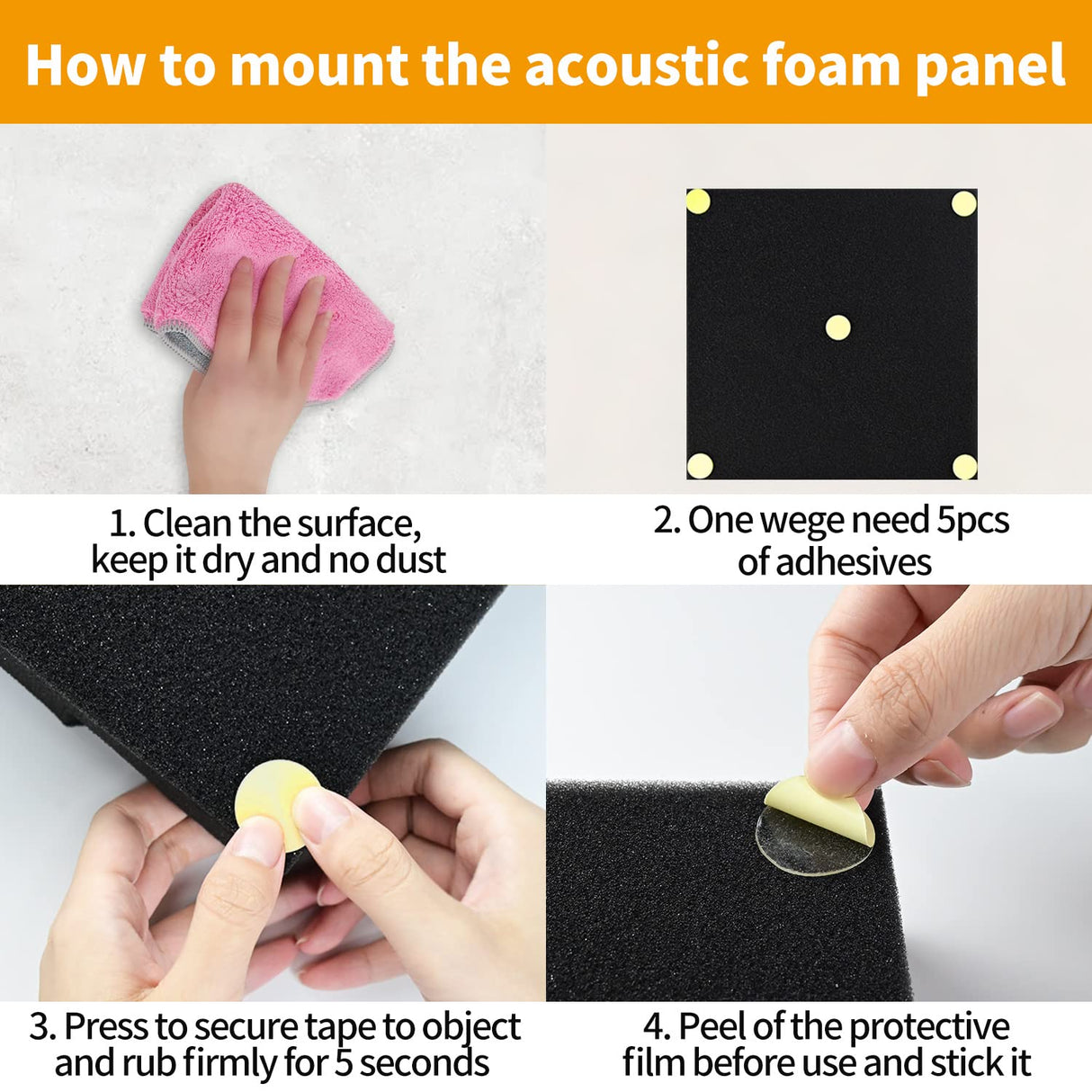 How to mount the acoustic foam panel

1. Clean the surface, keep it dry and no dust

2. One wege need 5pcs of adhesives

3. Press to secure tape to object and rub firmly for 5 seconds

4. Peel of the protective film before use and stick it