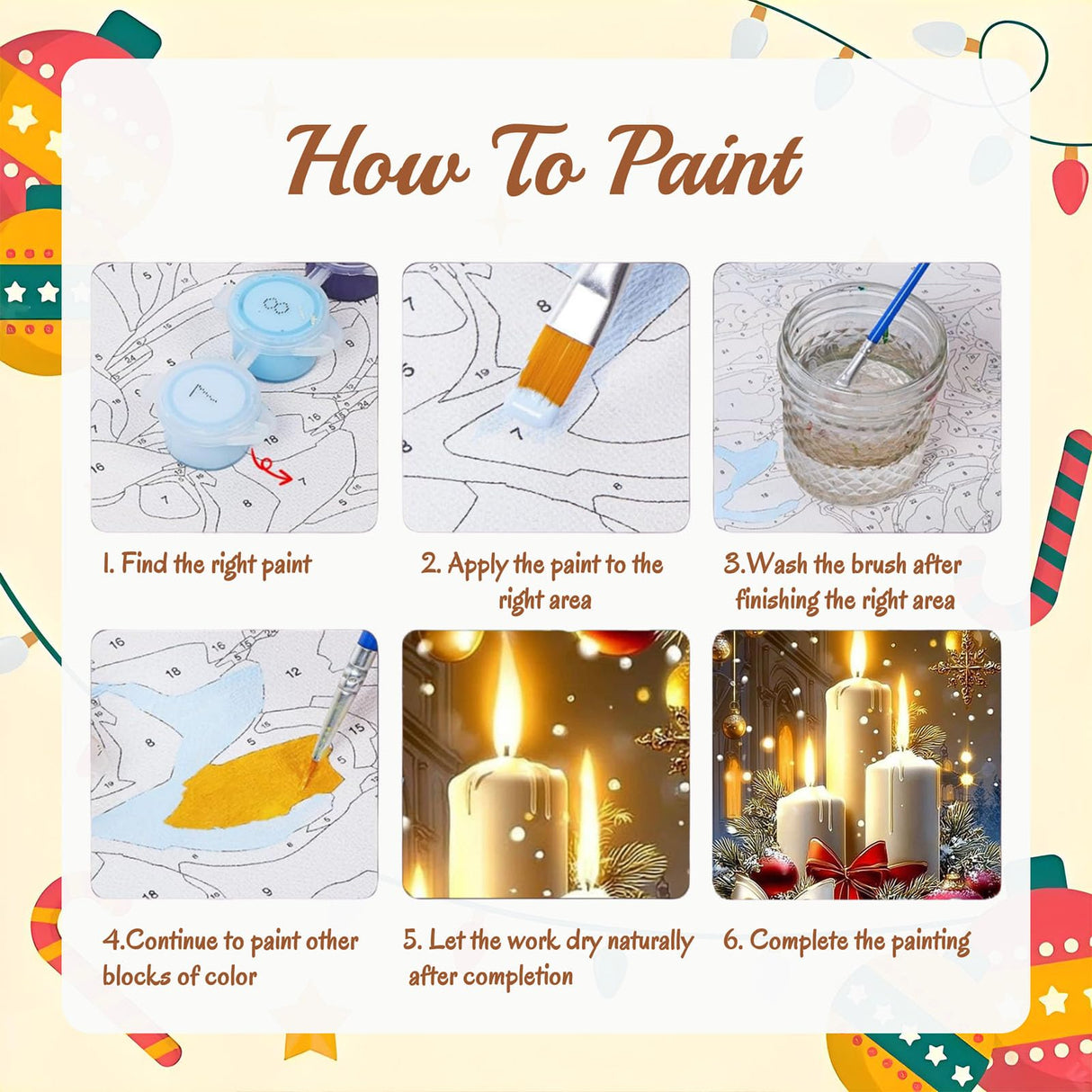 How To Paint

1. Find the right paint

2. Apply the paint to the right area

3.Wash the brush after finishing the right area

4.Continue to paint other blocks of color

5. Let the work dry naturally after completion

6. Complete the painting