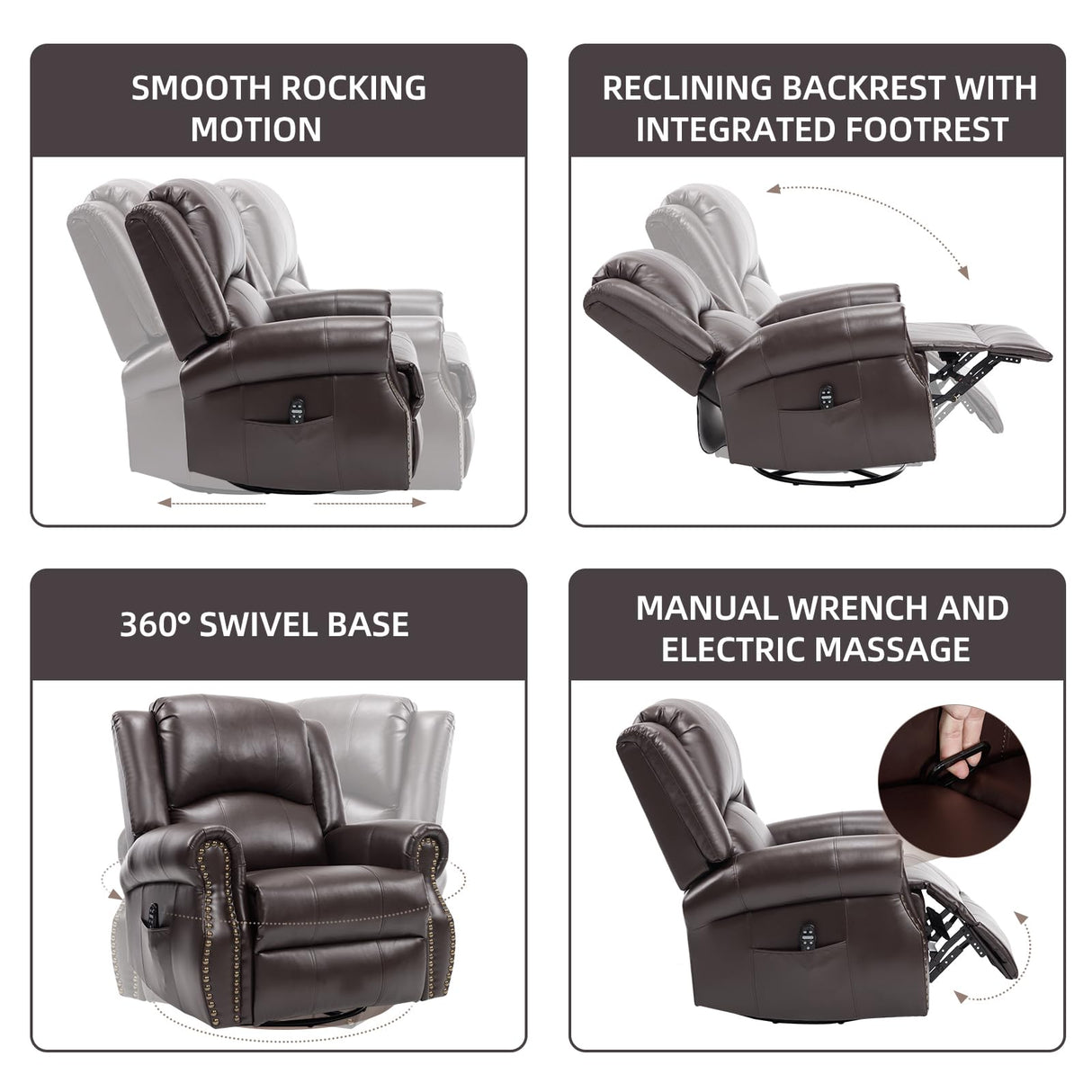 SMOOTH ROCKING MOTION

RECLINING BACKREST WITH INTEGRATED FOOTREST

360° SWIVEL BASE

MANUAL WRENCH AND ELECTRIC MASSAGE