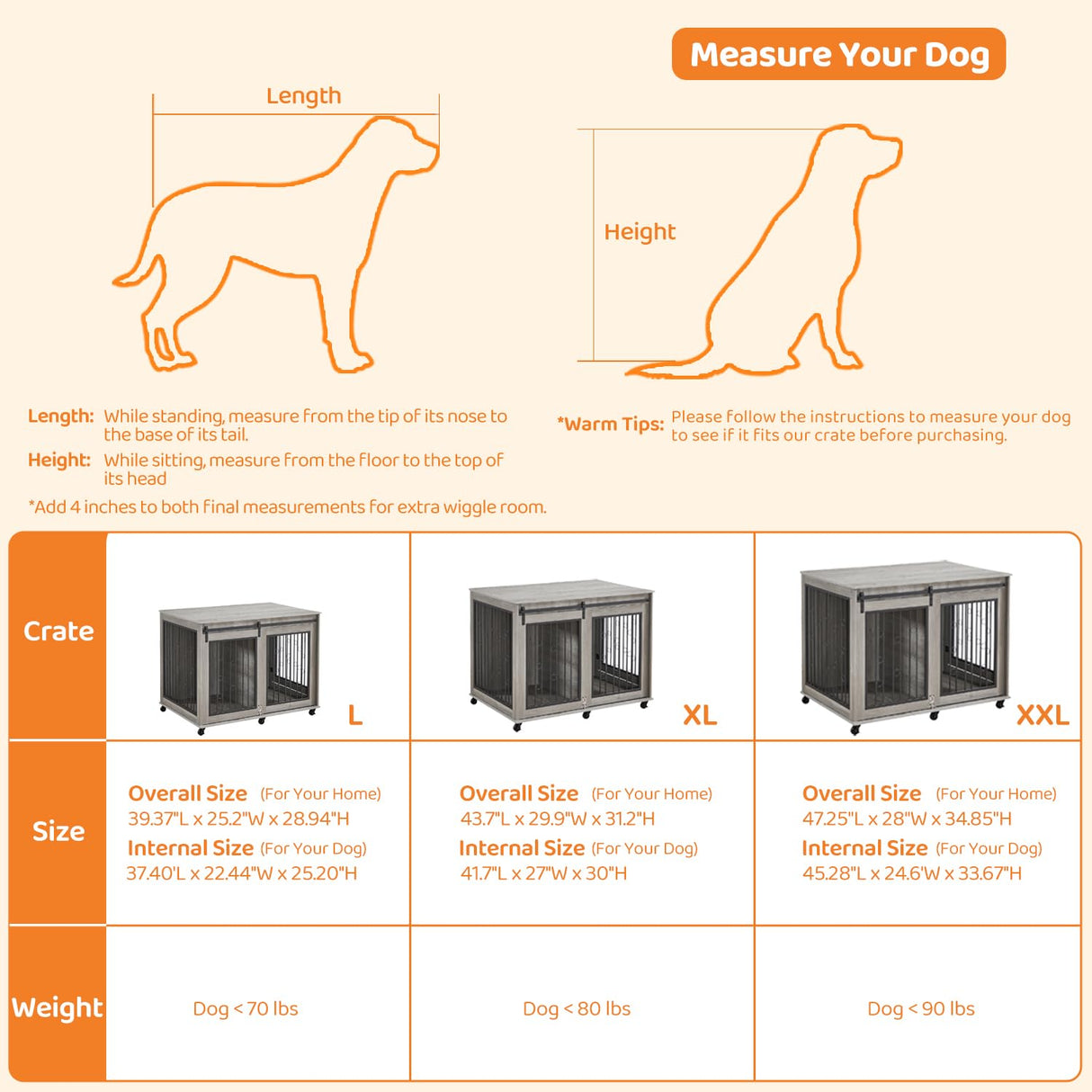 Measure Your Dog

Length

Height

Length: While standing, measure from the tip of its nose to the base of its tail.

Height: While sitting, measure from the floor to the top of its head

*Add 4 inches to both final measurements for extra wiggle room.

*Warm Tips: Please follow the instructions to measure your dog to see if it fits our crate before purchasing.

| Crate | L | XL | XXL |
|---|---|---|---|
| Size | Overall Size (For Your Home) 39.37"L x 25.2"W x 28.94"H Internal Size (For Your Dog) 37.40'L x 22.44"W x 25.20"H | Overall Size (For Your Home) 43.7"L x 29.9"W x 31.2"H Internal Size (For Your Dog) 41.7"L x 27"W x 30"H | Overall Size (For Your Home) 47.25"L x 28"W x 34.85"H Internal Size (For Your Dog) 45.28"L x 24.6'W x 33.67"H |
| Weight | Dog < 70 lbs | Dog < 80 lbs | Dog < 90 lbs |