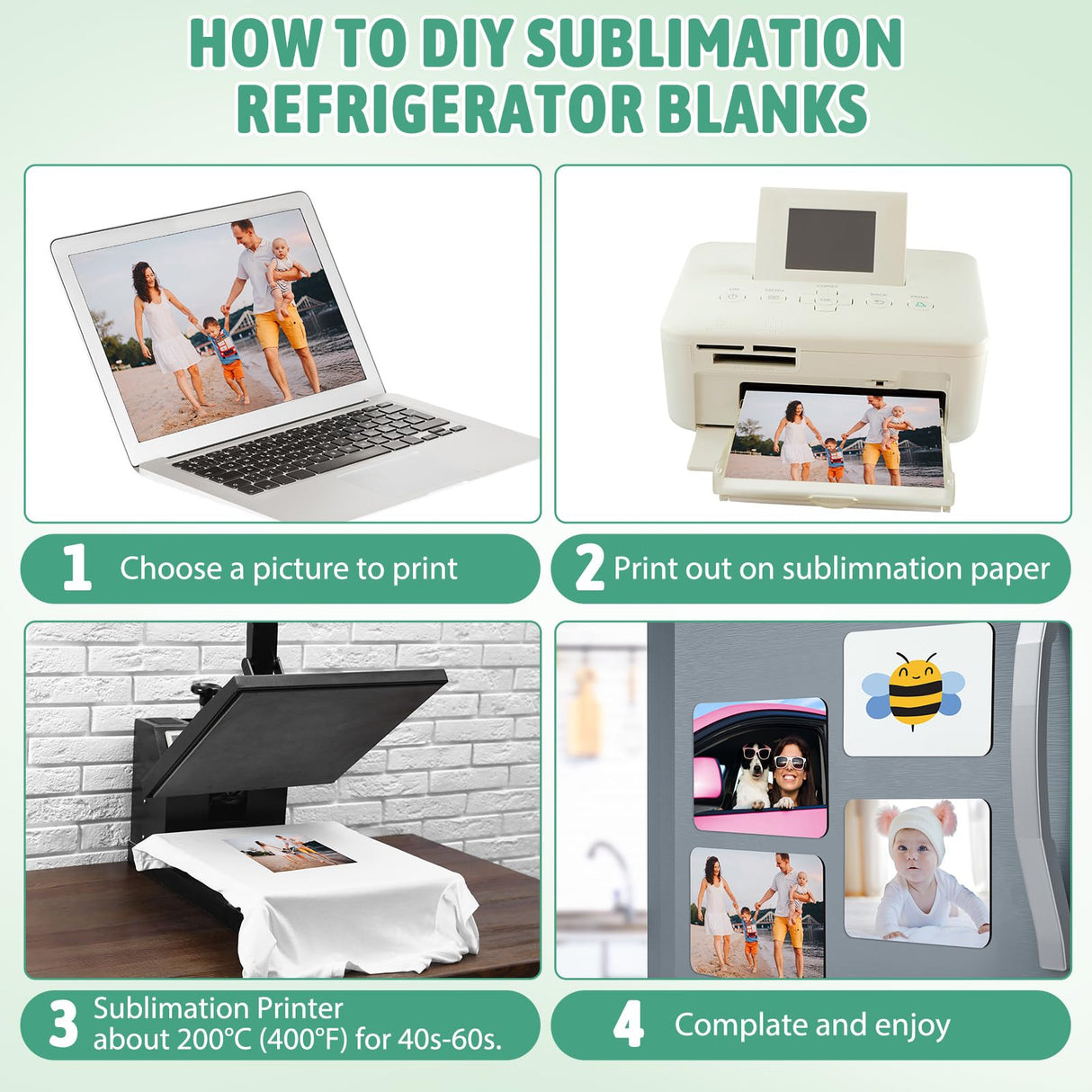 HOW TO DIY SUBLIMATION REFRIGERATOR BLANKS

1 Choose a picture to print

2 Print out on sublimnation paper

3 Sublimation Printer about 200°C (400°F) for 40s-60s.

4 Complate and enjoy