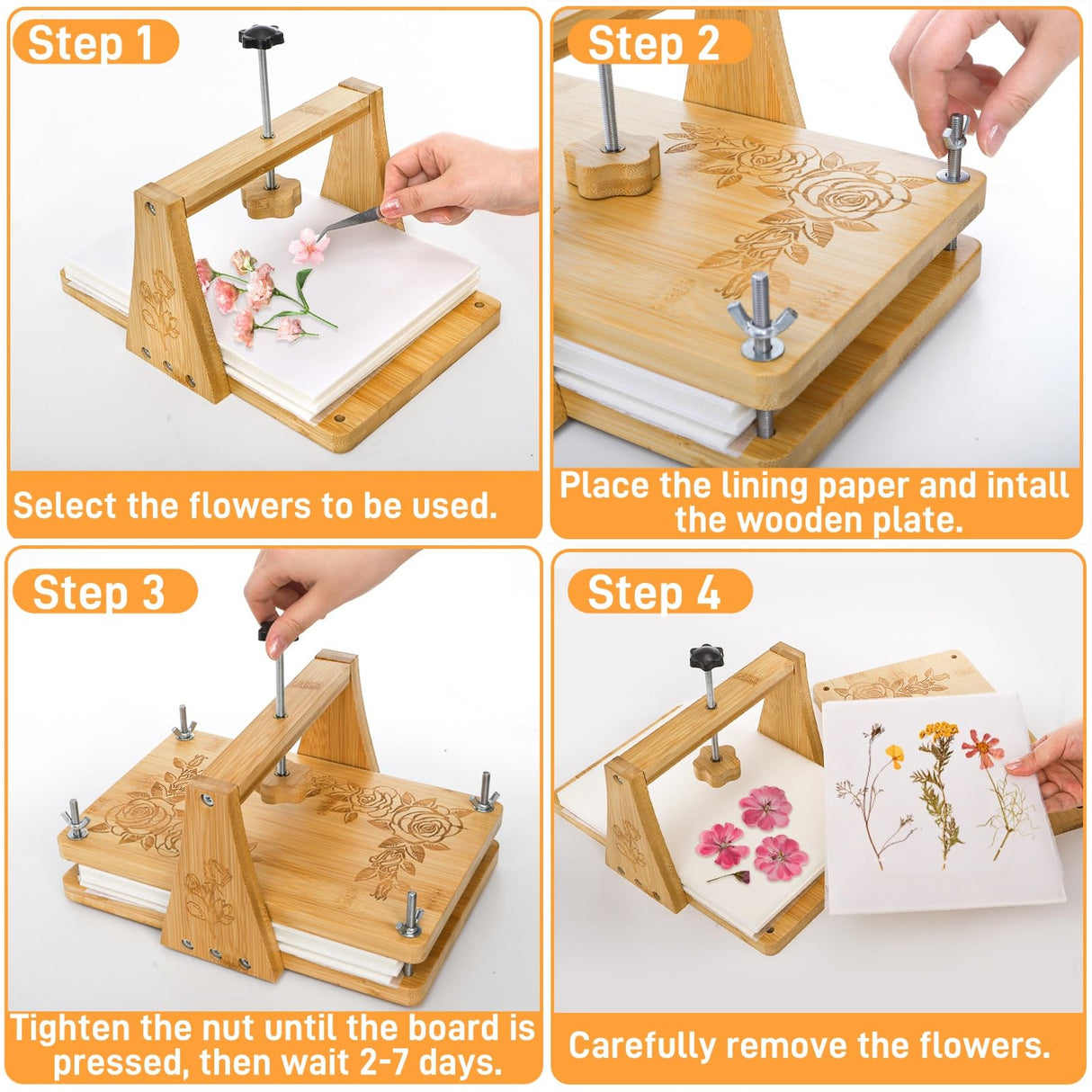 Step 1

Select the flowers to be used.

Step 2

Place the lining paper and intall the wooden plate.

Step 3

Tighten the nut until the board is pressed, then wait 2-7 days.

Step 4

Carefully remove the flowers.