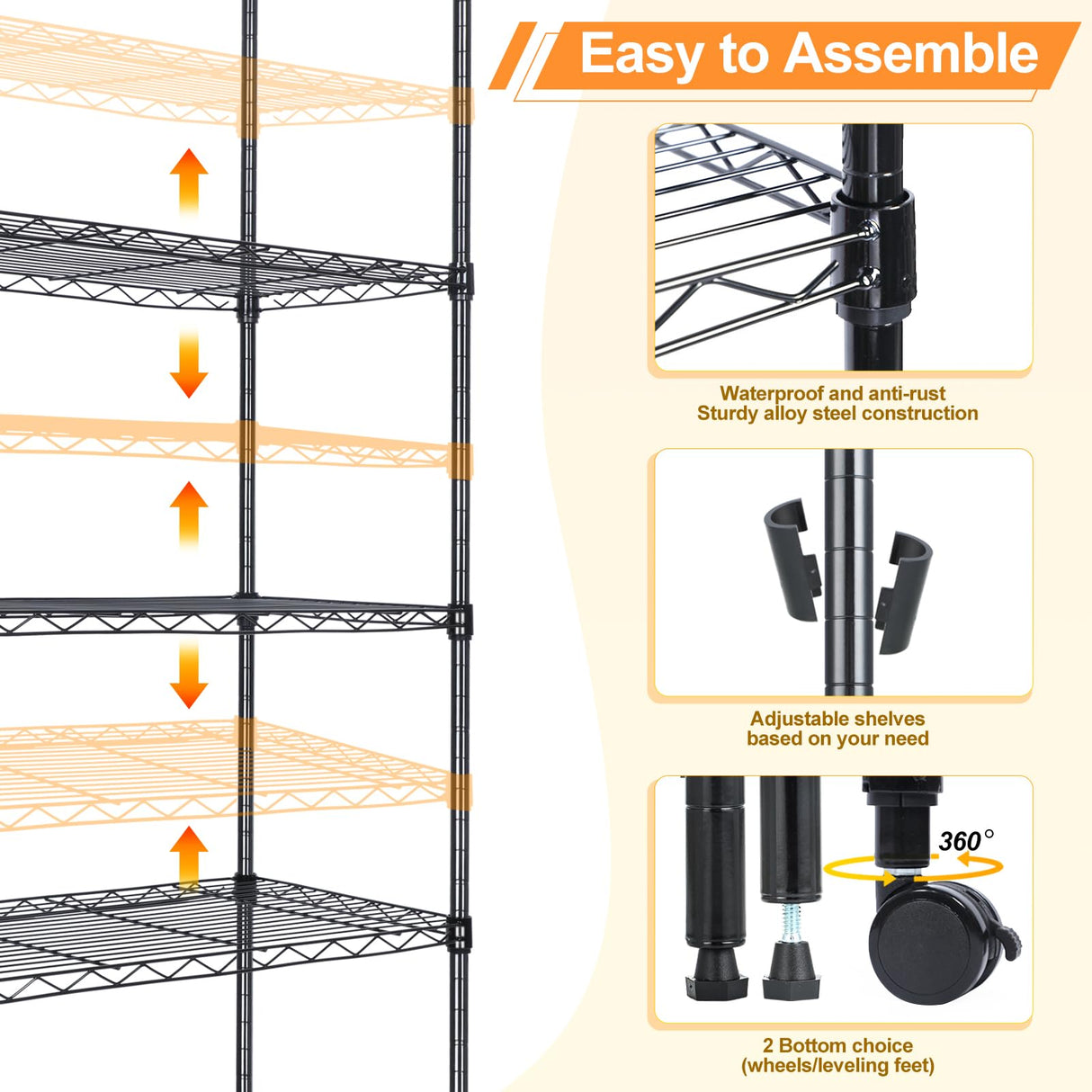 Easy to Assemble

Waterproof and anti-rust
Sturdy alloy steel construction

Adjustable shelves
based on your need

360°

2 Bottom choice
(wheels/leveling feet)