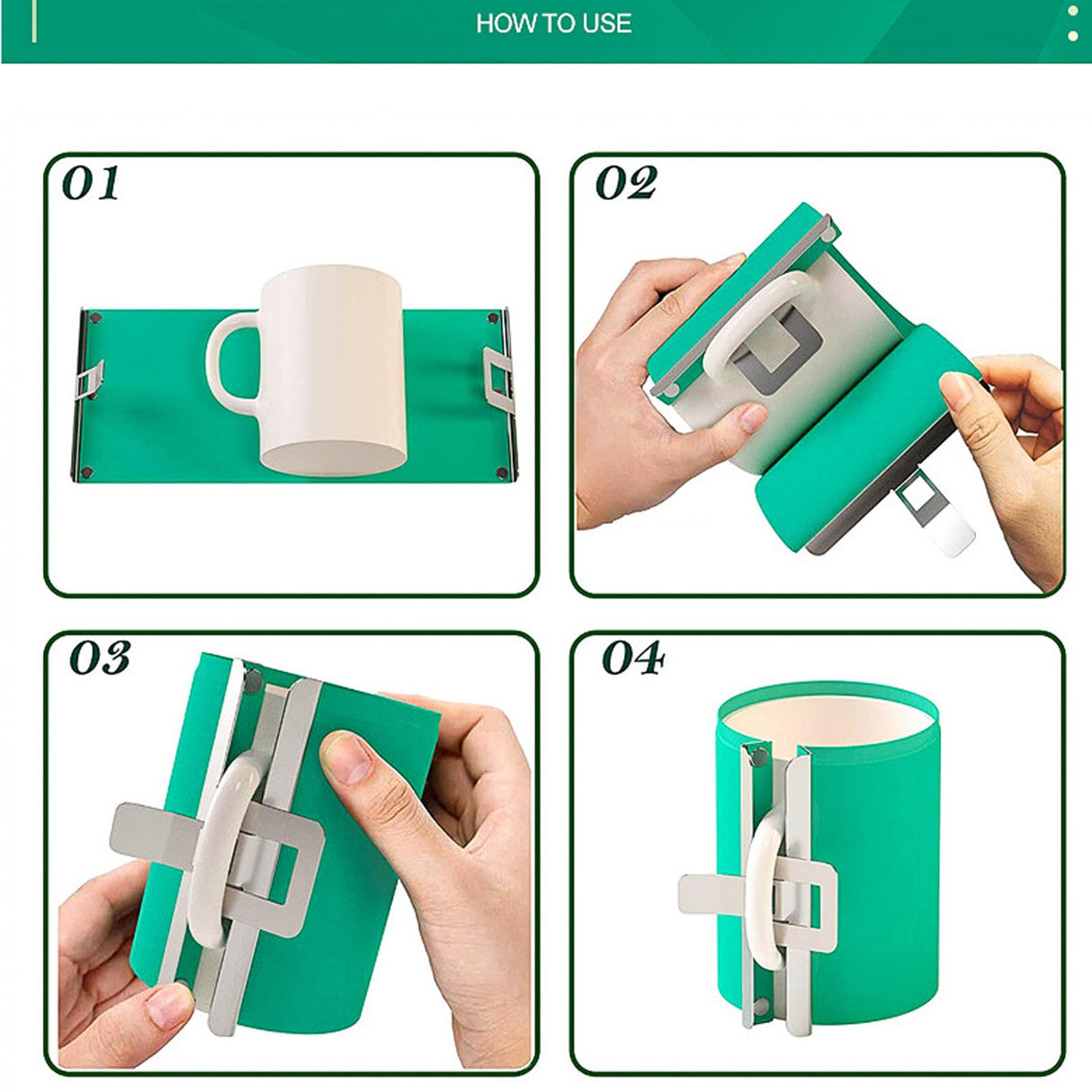 HOW TO USE

01

02

03

04