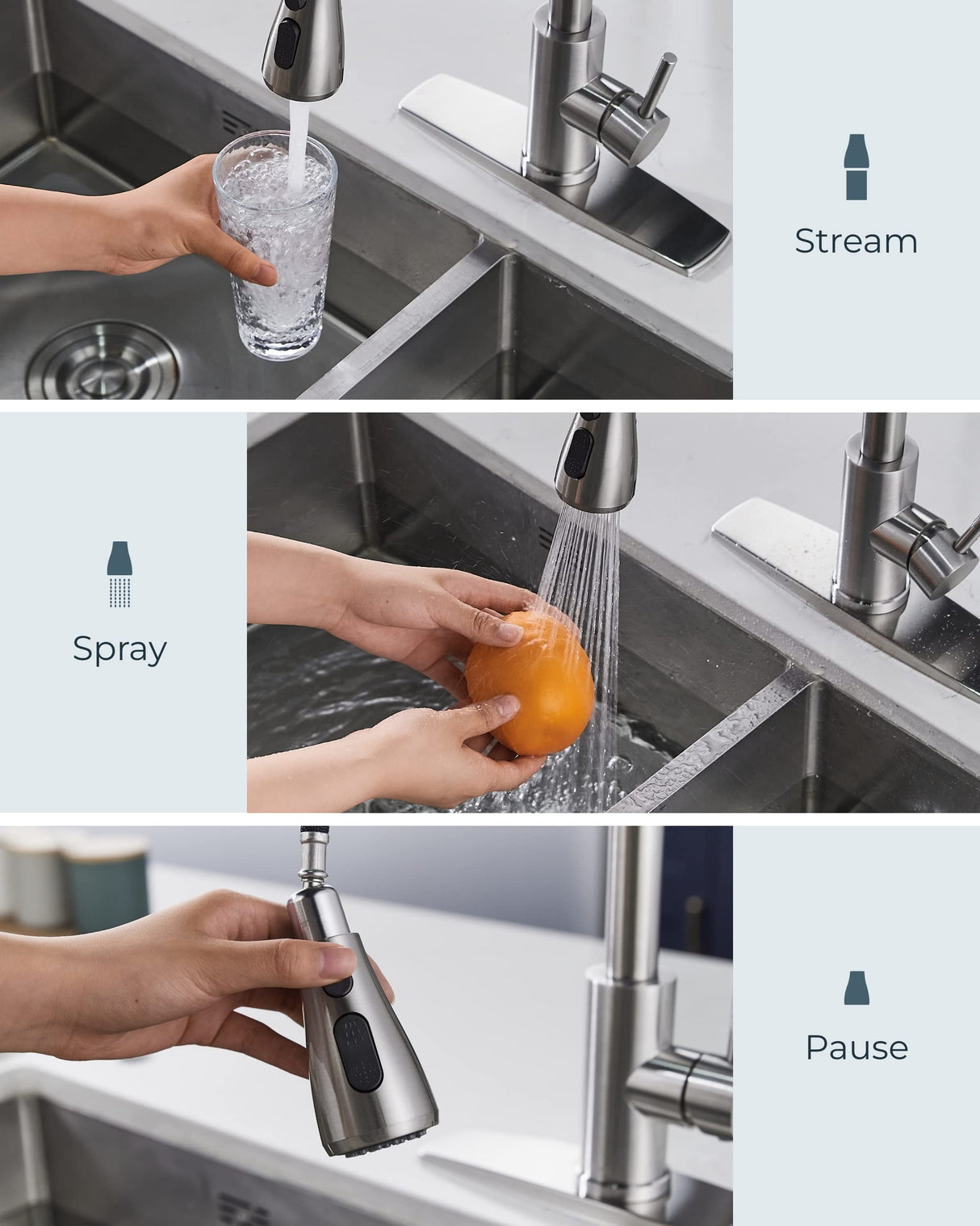 Stream

Spray

Pause