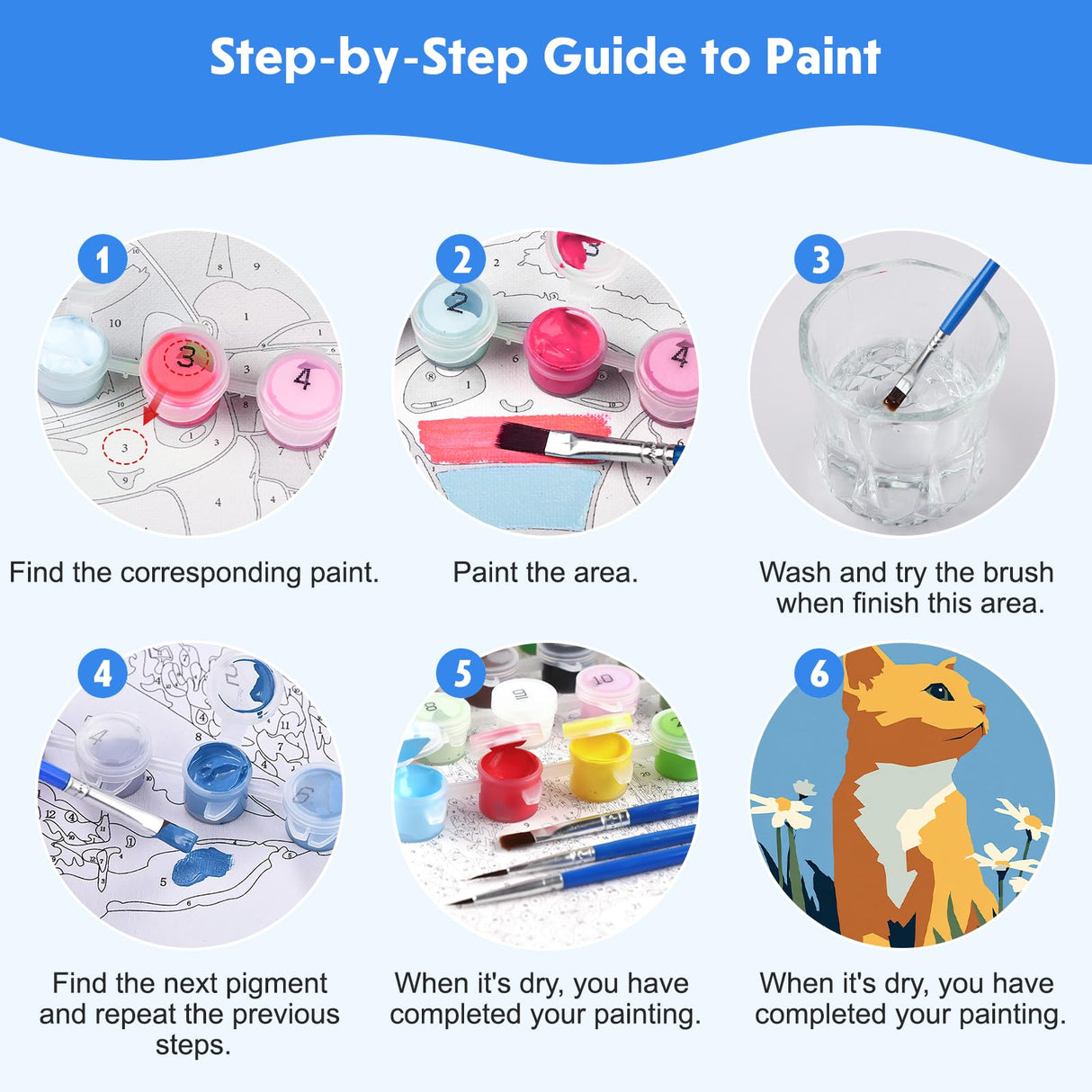 Step-by-Step Guide to Paint

1

Find the corresponding paint.

2

Paint the area.

3

Wash and try the brush when finish this area.

4

Find the next pigment and repeat the previous steps.

5

When it's dry, you have completed your painting.

6

When it's dry, you have completed your painting.