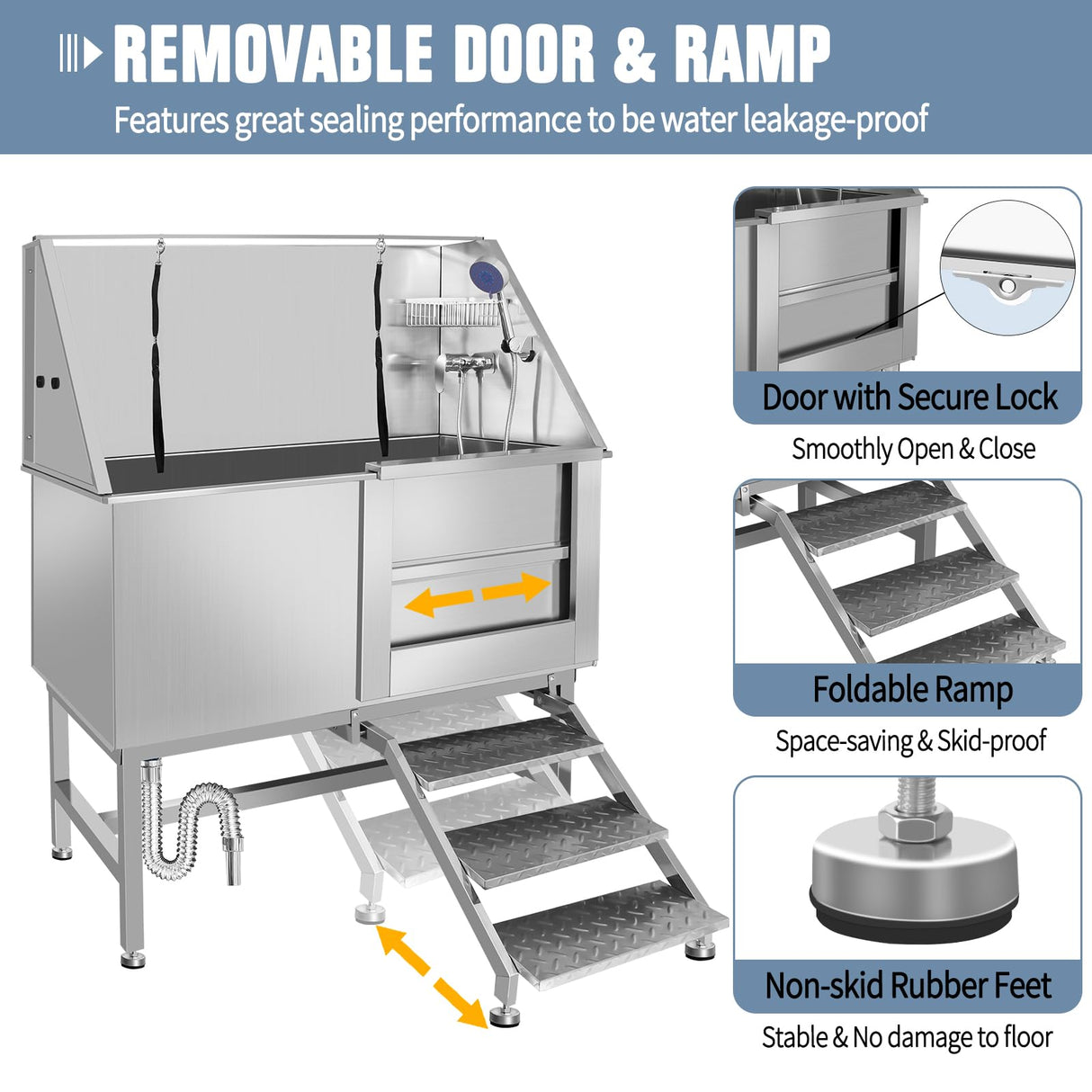 REMOVABLE DOOR & RAMP

Features great sealing performance to be water leakage-proof

Door with Secure Lock

Smoothly Open & Close

Foldable Ramp

Space-saving & Skid-proof

Non-skid Rubber Feet

Stable & No damage to floor