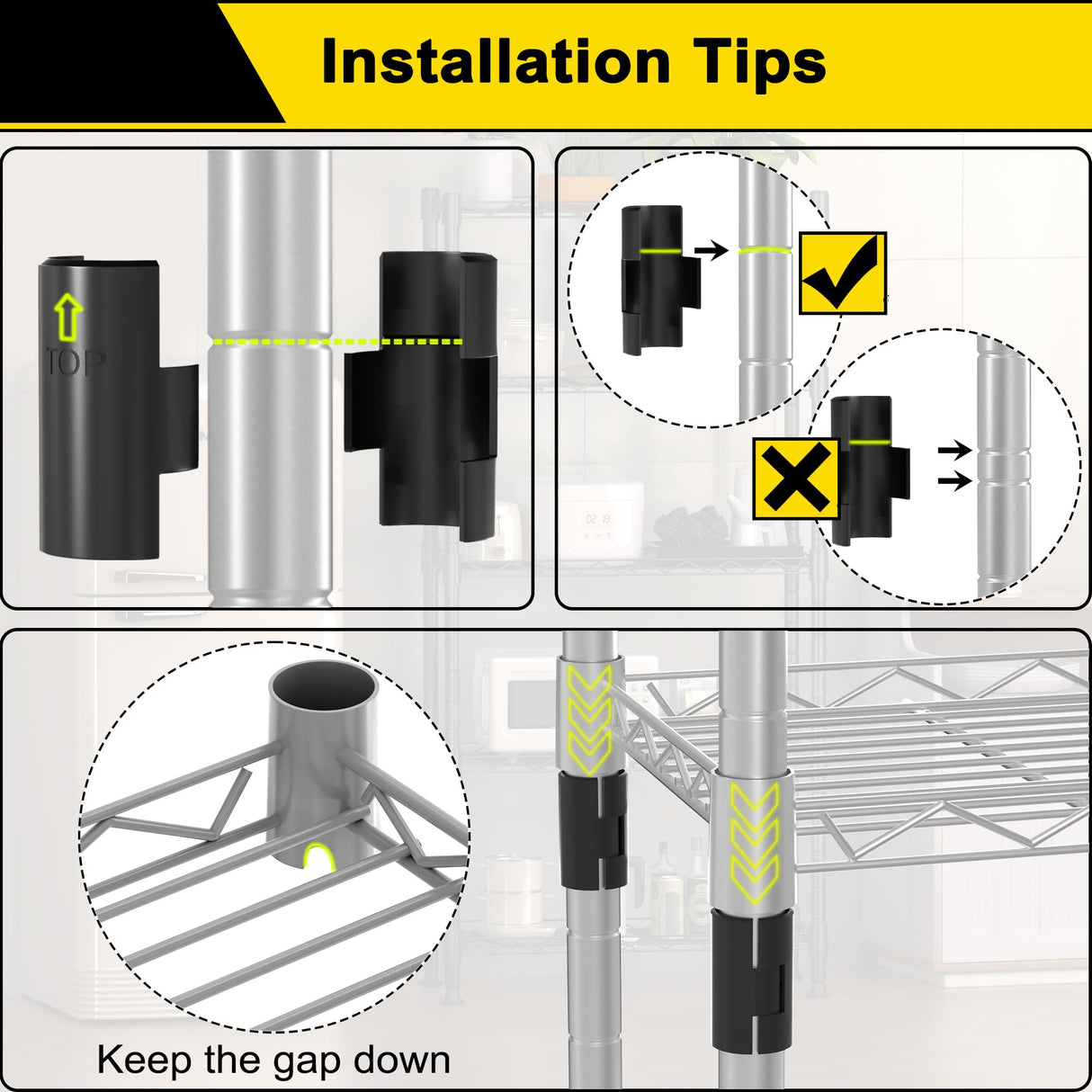 Installation Tips

TOP

Keep the gap down