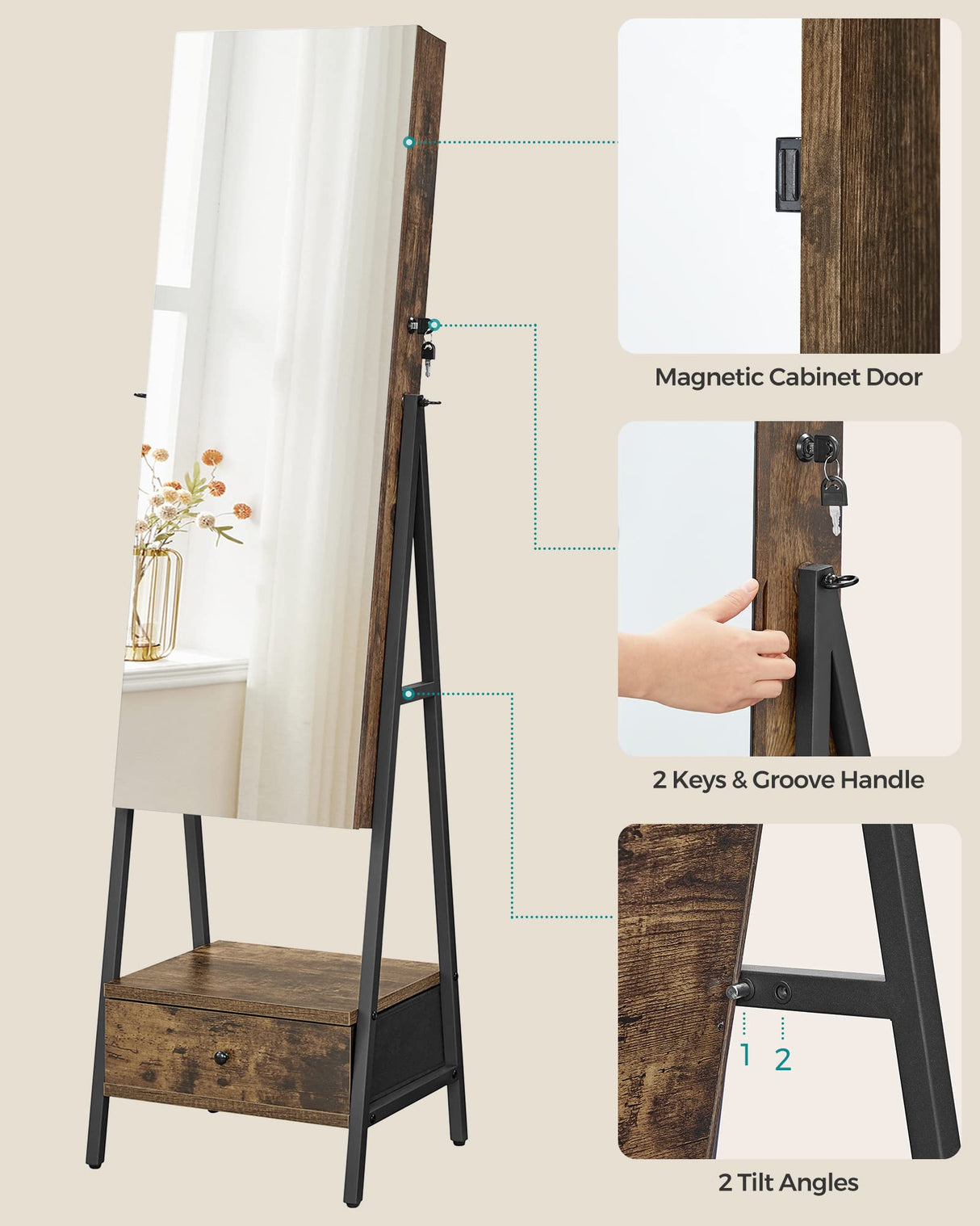 Magnetic Cabinet Door

2 Keys & Groove Handle

1 2

2 Tilt Angles