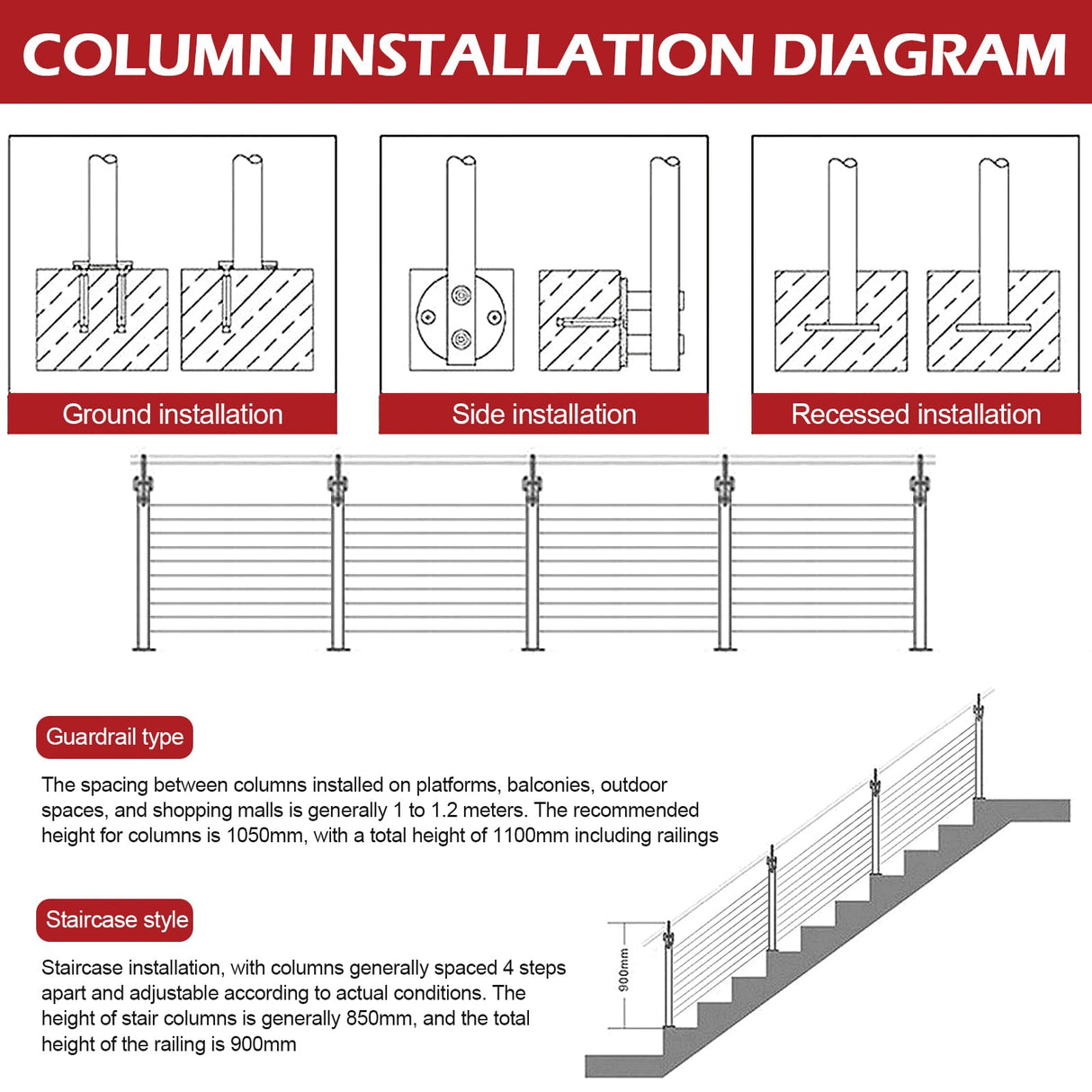 COLUMN INSTALLATION DIAGRAM

Ground installation

Side installation

Recessed installation

Guardrail type

The spacing between columns installed on platforms, balconies, outdoor spaces, and shopping malls is generally 1 to 1.2 meters. The recommended height for columns is 1050mm, with a total height of 1100mm including railings

Staircase style

Staircase installation, with columns generally spaced 4 steps apart and adjustable according to actual conditions. The height of stair columns is generally 850mm, and the total height of the railing is 900mm

900mm