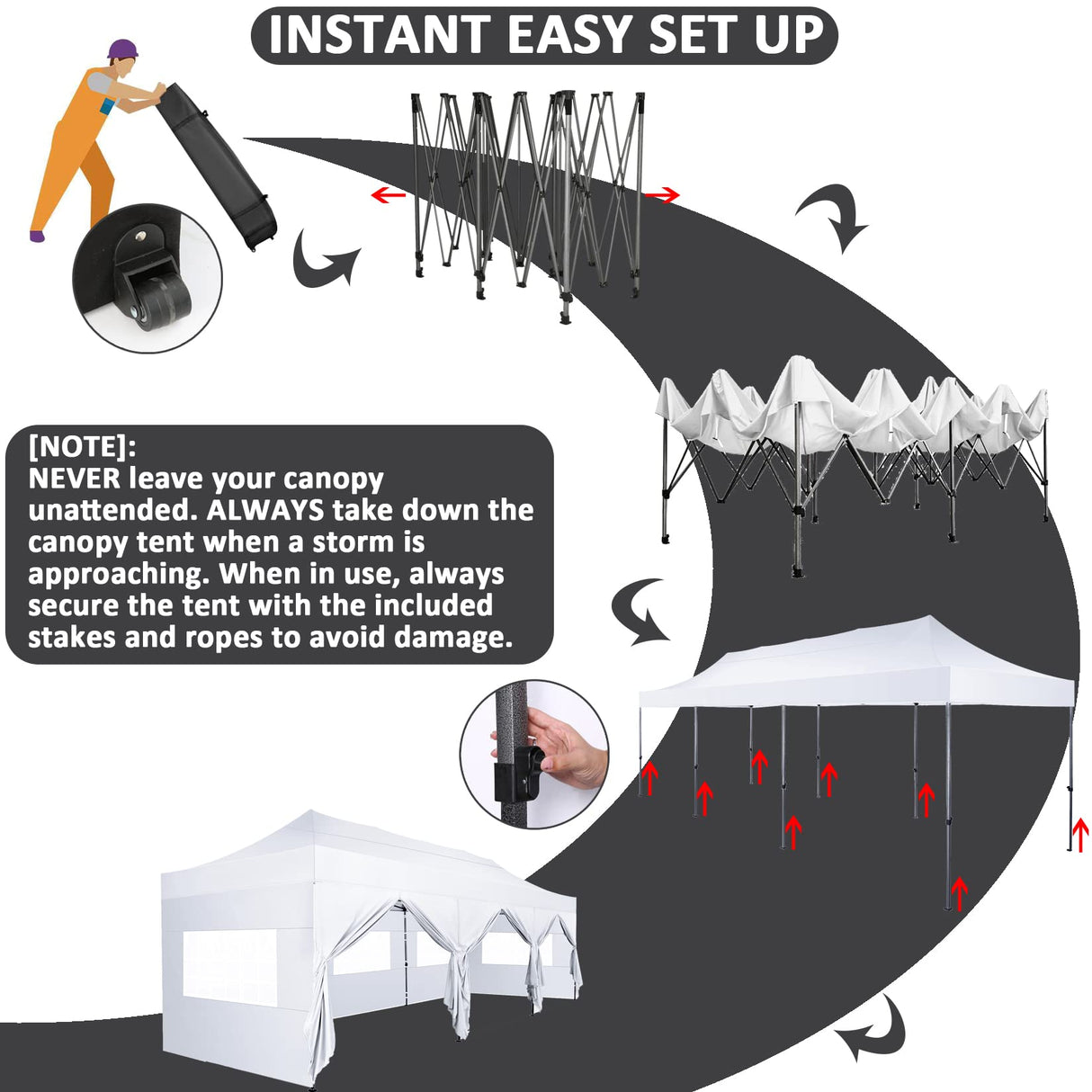 INSTANT EASY SET UP

[NOTE]:
NEVER leave your canopy unattended. ALWAYS take down the canopy tent when a storm is approaching. When in use, always secure the tent with the included stakes and ropes to avoid damage.