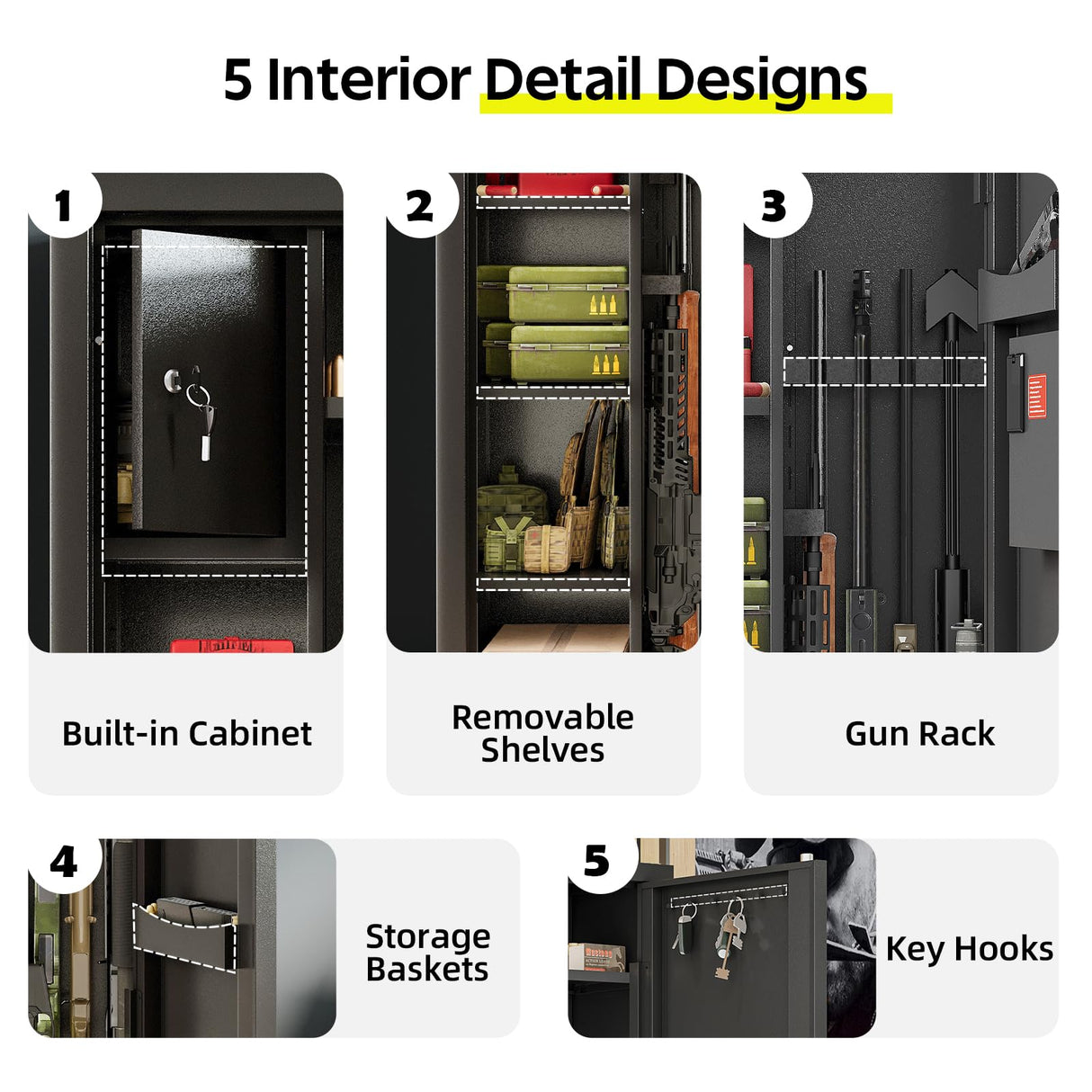 5 Interior Detail Designs

1

Built-in Cabinet

2

Removable Shelves

3

Gun Rack

4

Storage Baskets

5

Key Hooks