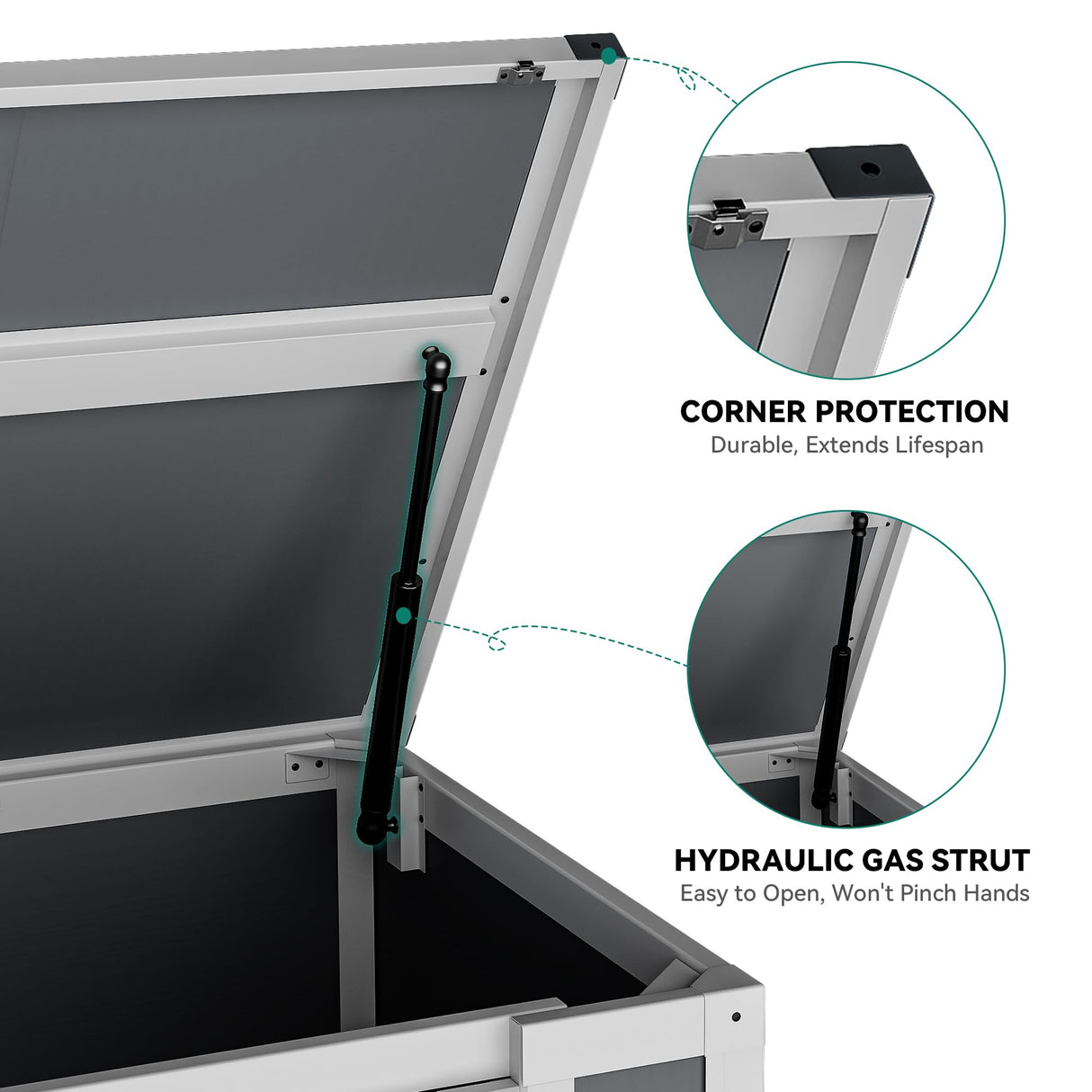 CORNER PROTECTION
Durable, Extends Lifespan

HYDRAULIC GAS STRUT
Easy to Open, Won't Pinch Hands