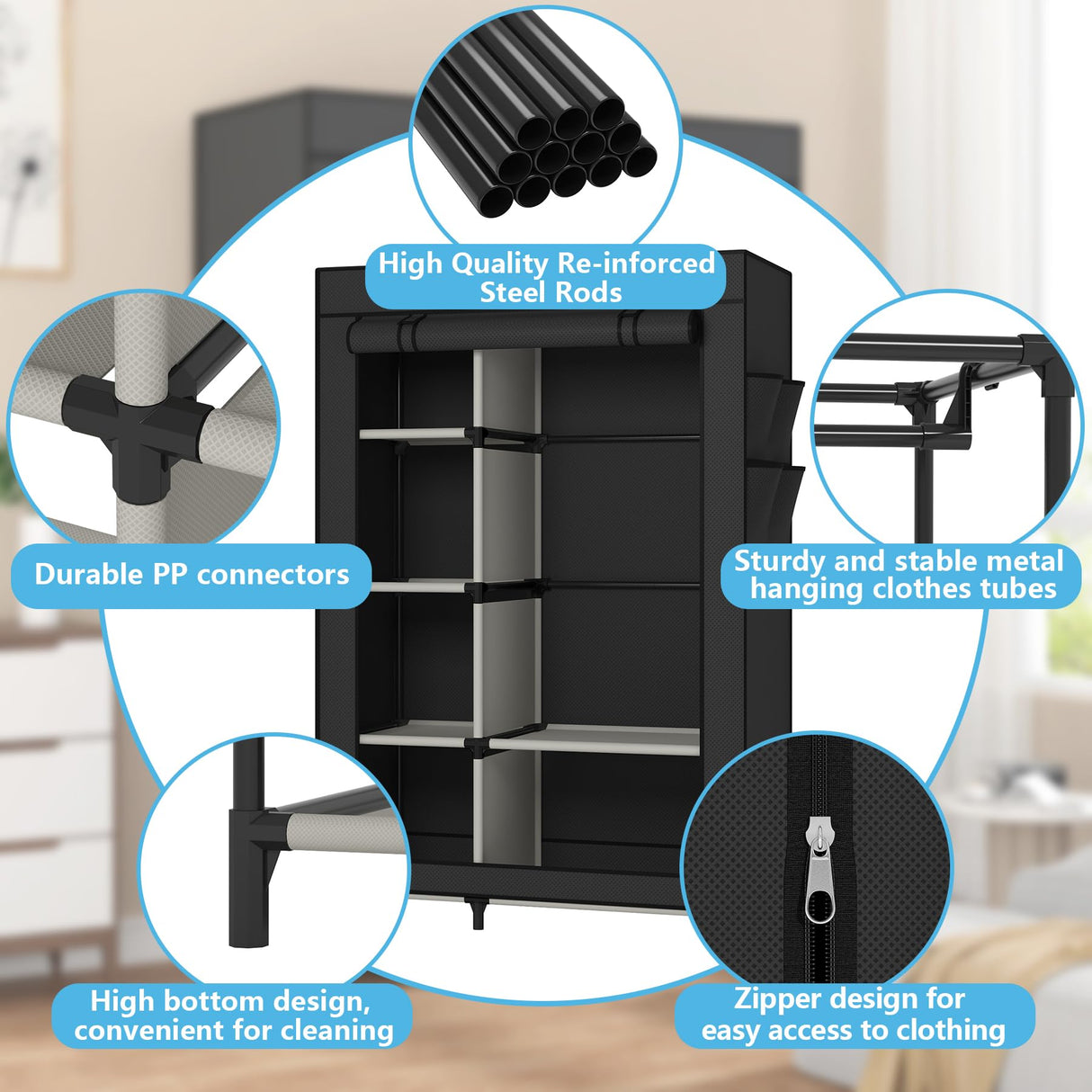 High Quality Re-inforced Steel Rods

Durable PP connectors

Sturdy and stable metal hanging clothes tubes

High bottom design, convenient for cleaning

Zipper design for easy access to clothing