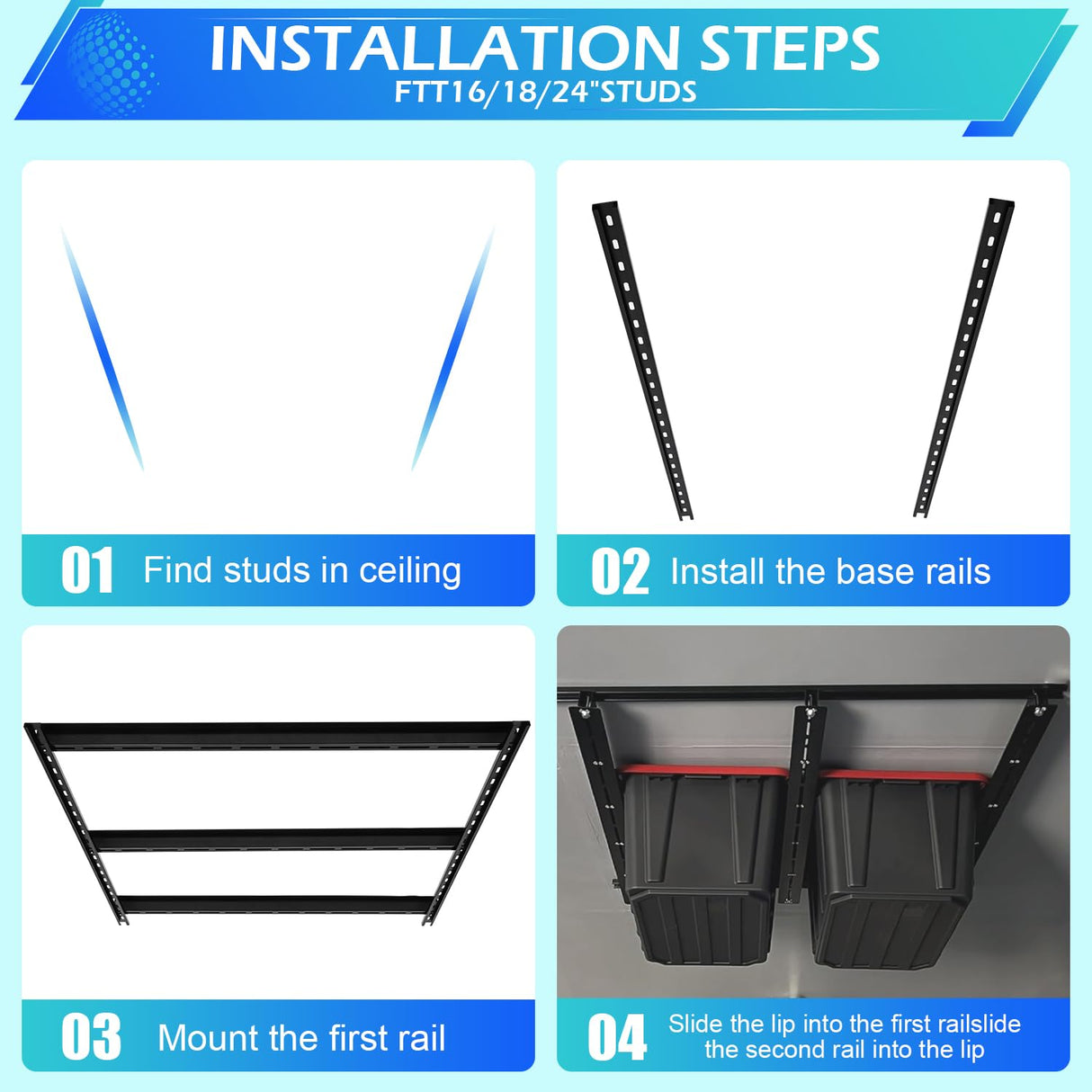 INSTALLATION STEPS
FTT16/18/24"STUDS

01 Find studs in ceiling

02 Install the base rails

03 Mount the first rail

04 Slide the lip into the first railslide the second rail into the lip