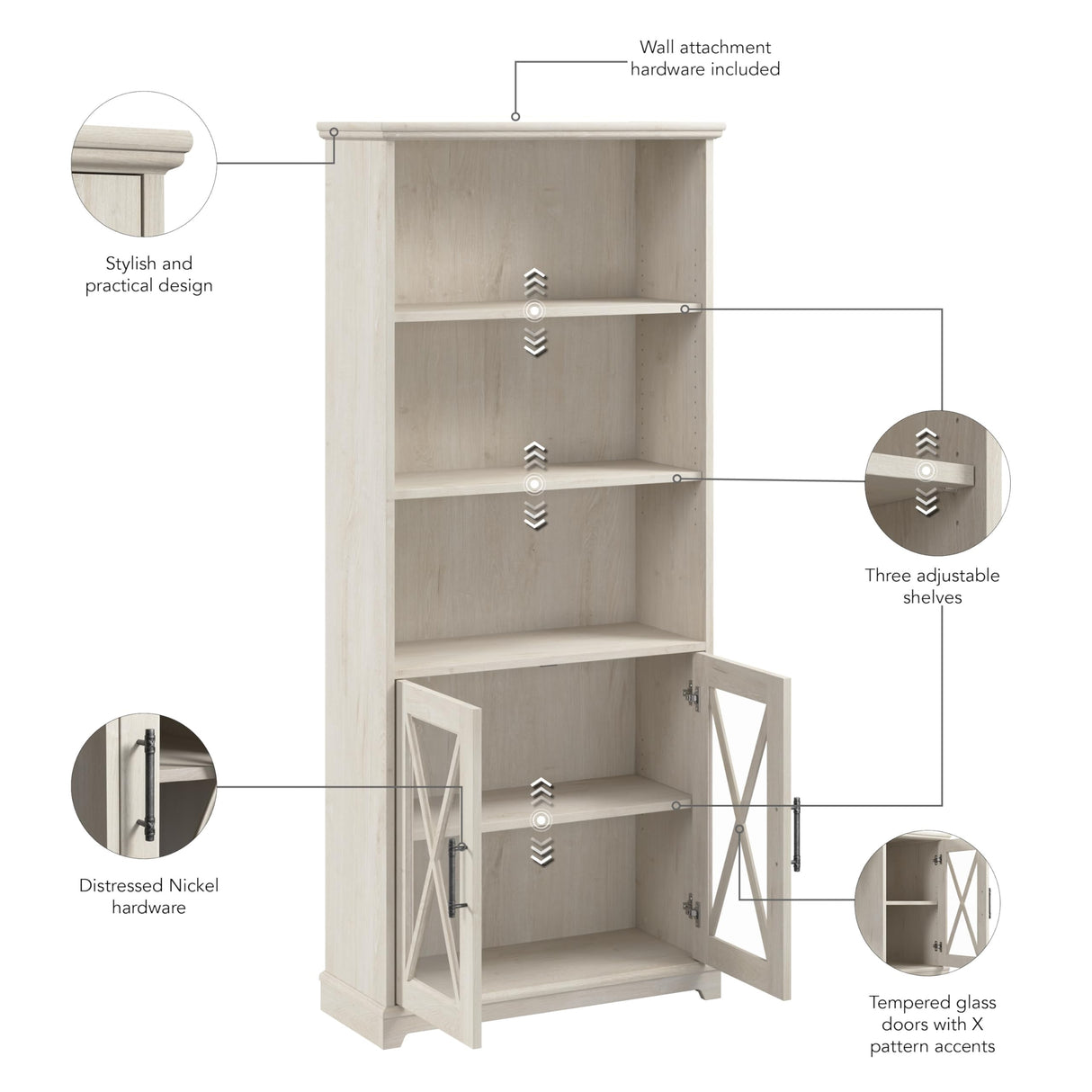 Wall attachment hardware included

Stylish and practical design

Three adjustable shelves

Distressed Nickel hardware

Tempered glass doors with X pattern accents