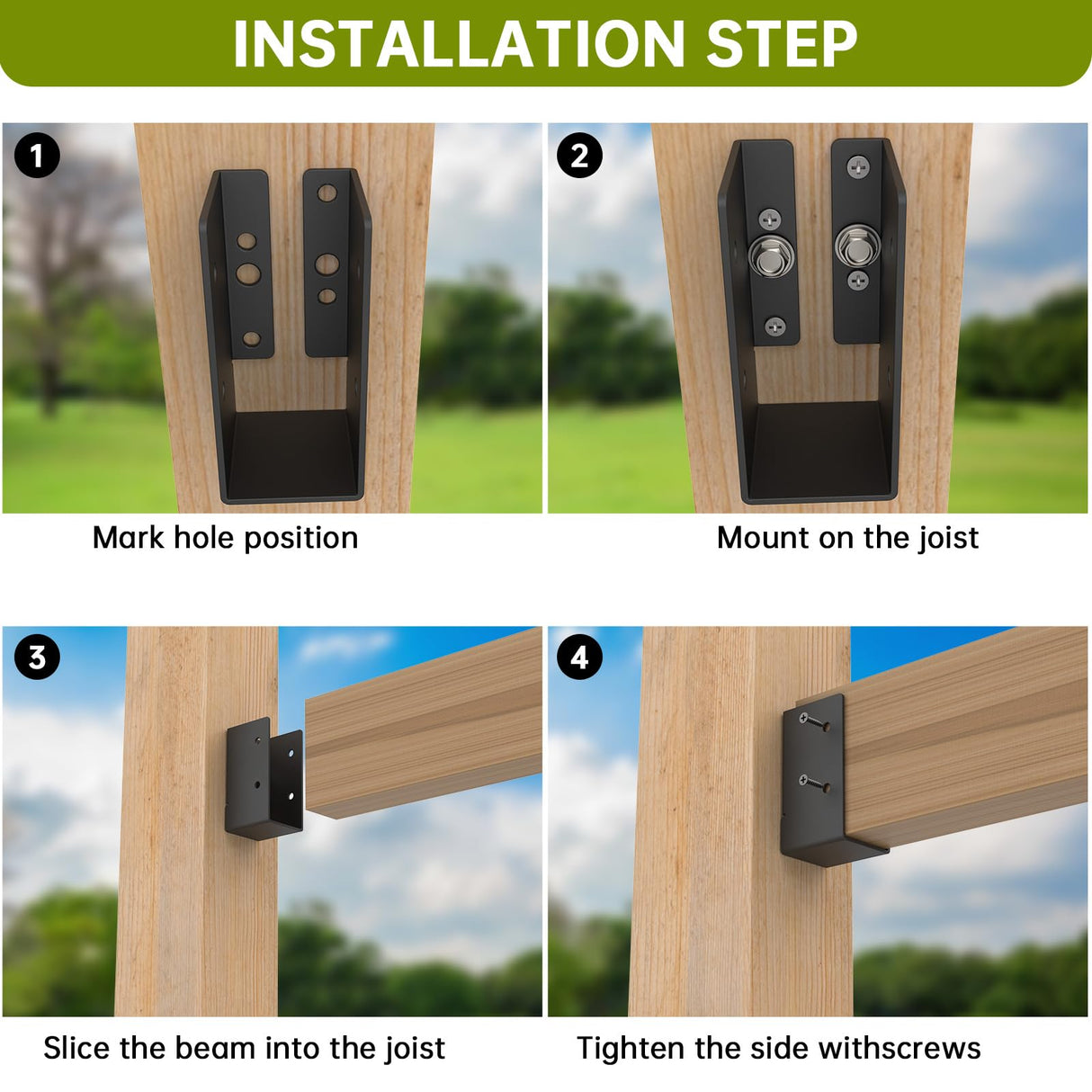 INSTALLATION STEP

1

Mark hole position

2

Mount on the joist

3

Slice the beam into the joist

4

Tighten the side withscrews