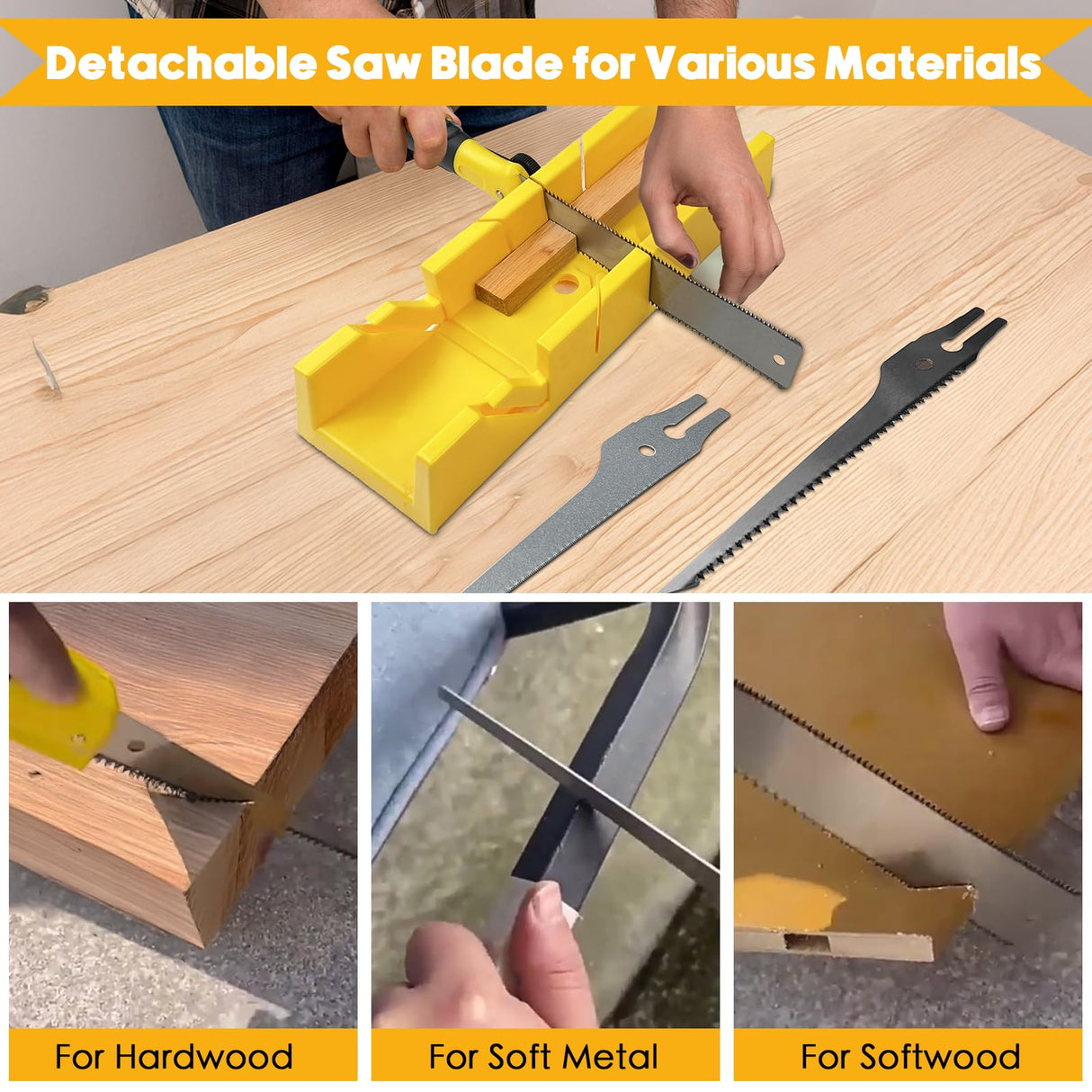 Detachable Saw Blade for Various Materials

For Hardwood

For Soft Metal

For Softwood