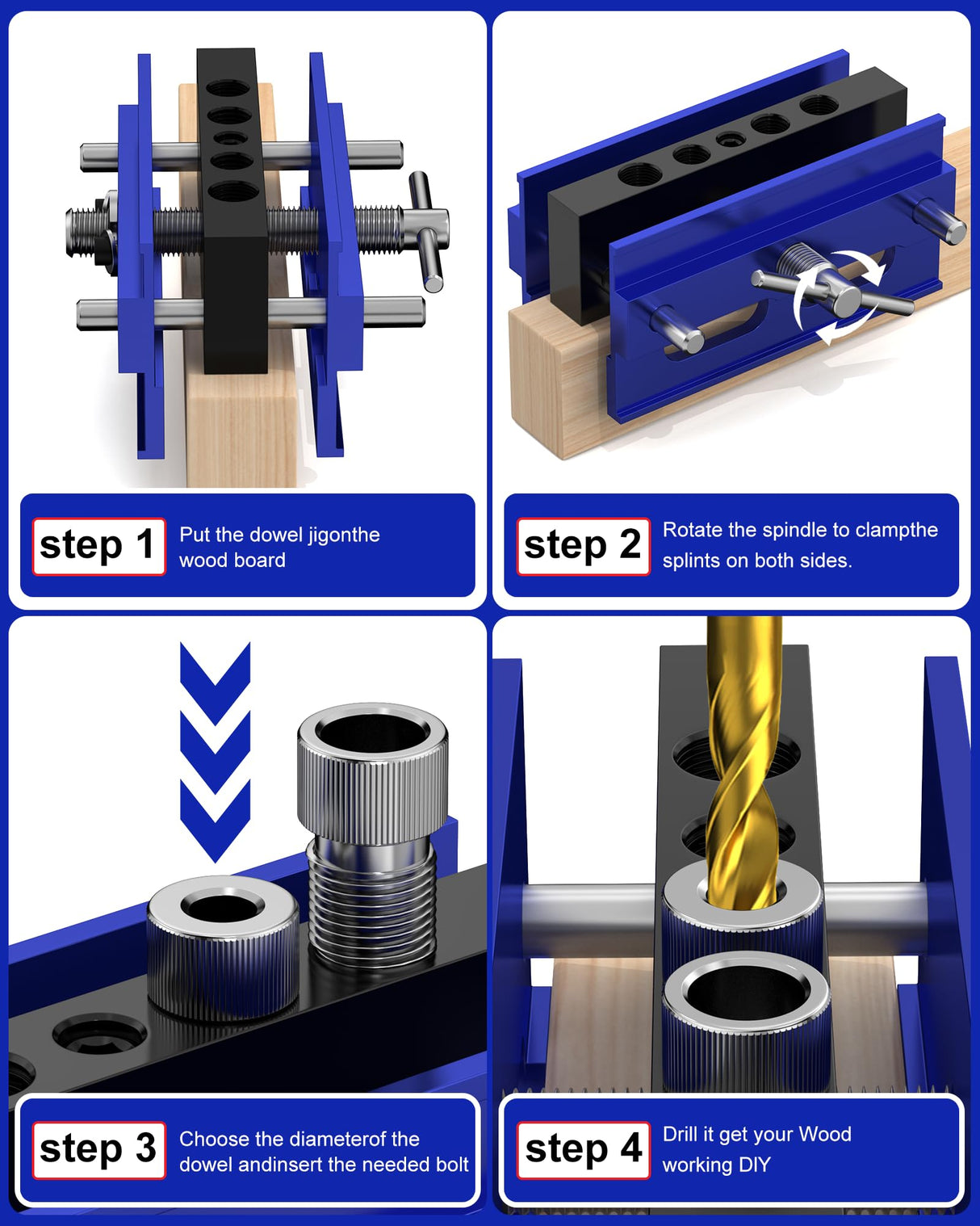 step 1
Put the dowel jigonthe wood board

step 2
Rotate the spindle to clampthe splints on both sides.

step 3
Choose the diameterof the dowel andinsert the needed bolt

step 4
Drill it get your Wood working DIY