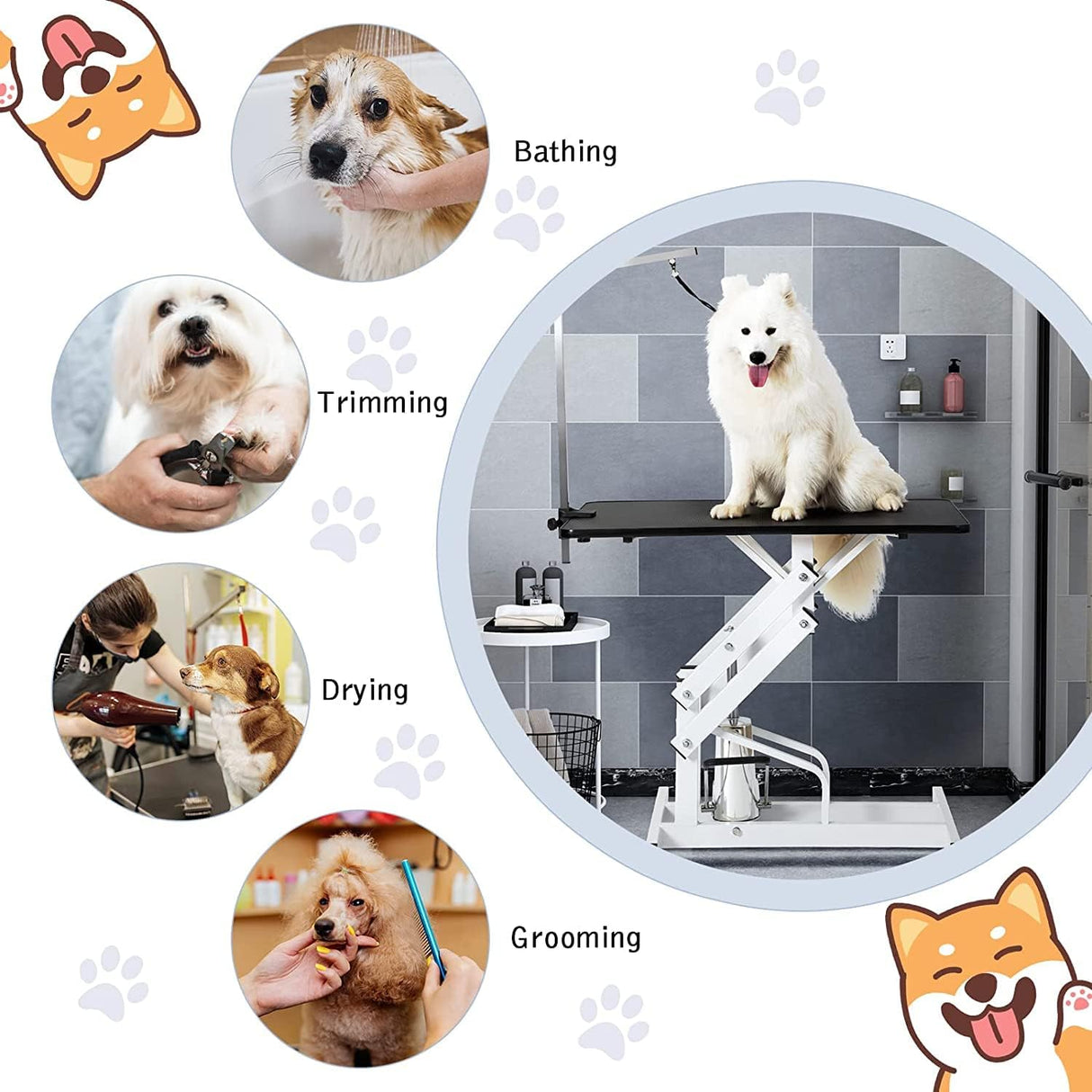 Bathing

Trimming

Drying

Grooming