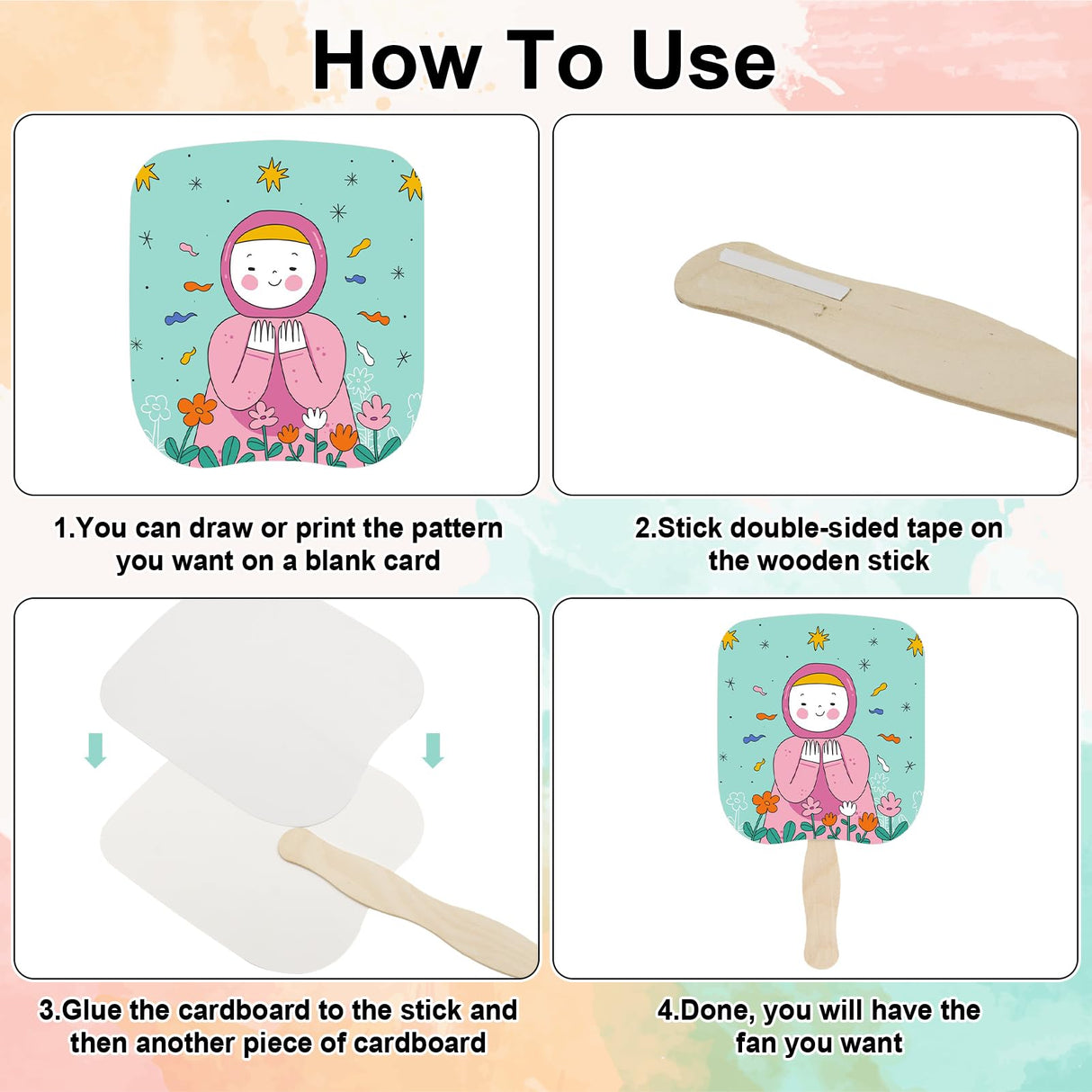 How To Use

1.You can draw or print the pattern you want on a blank card

2.Stick double-sided tape on the wooden stick

3.Glue the cardboard to the stick and then another piece of cardboard

4.Done, you will have the fan you want