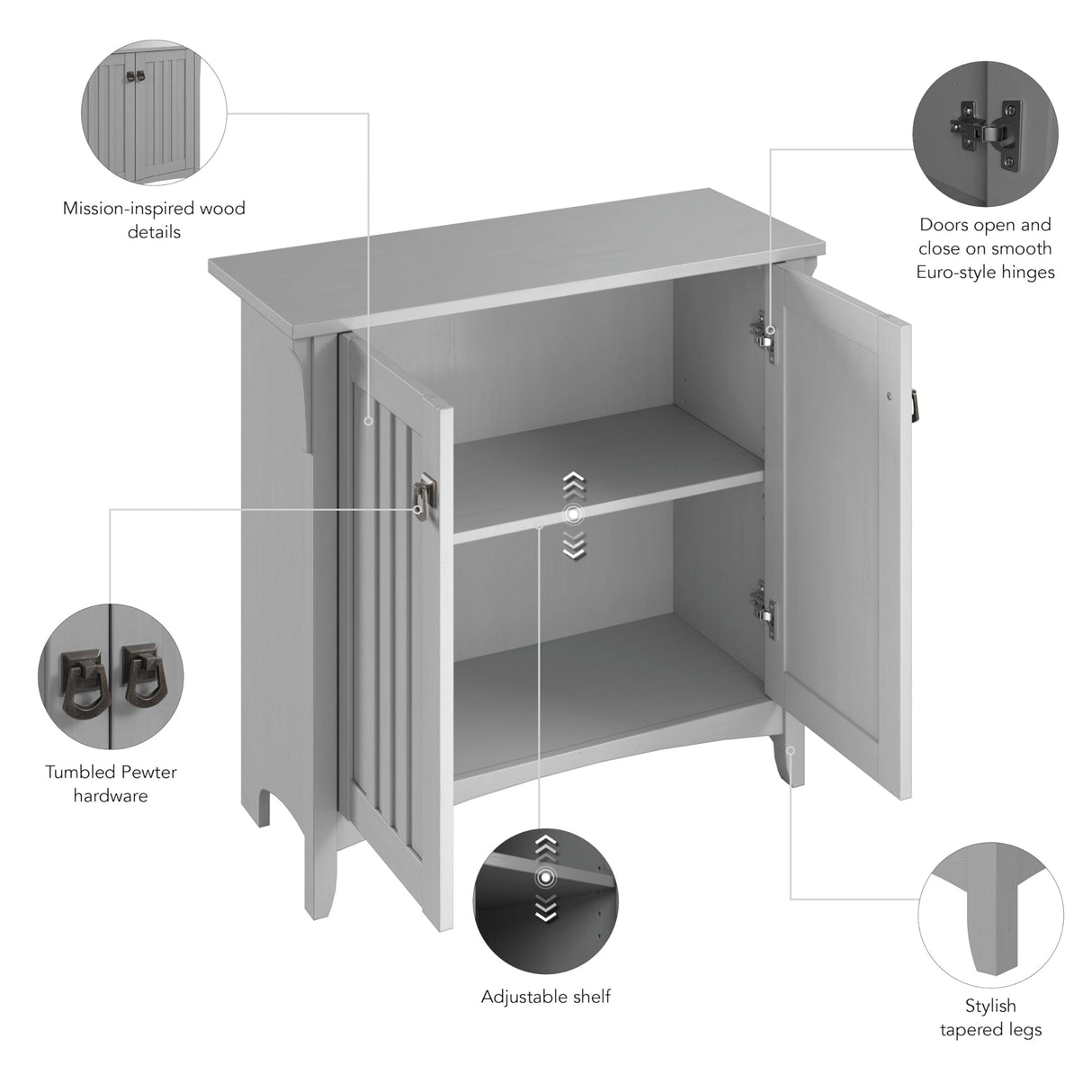 Mission-inspired wood details

Doors open and close on smooth Euro-style hinges

Tumbled Pewter hardware

Adjustable shelf

Stylish tapered legs