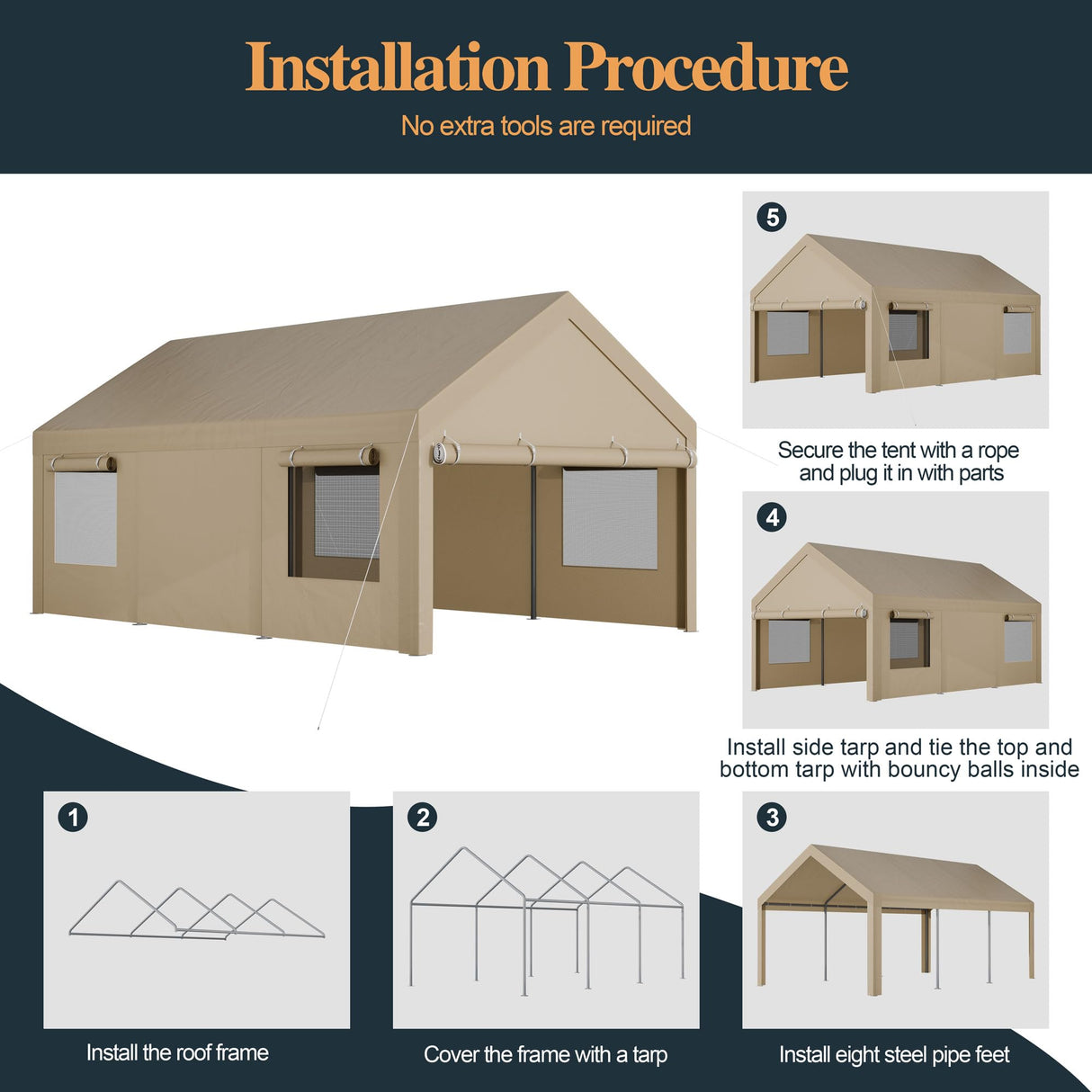 Installation Procedure

No extra tools are required

5

Secure the tent with a rope and plug it in with parts

4

Install side tarp and tie the top and bottom tarp with bouncy balls inside

1

Install the roof frame

2

Cover the frame with a tarp

3

Install eight steel pipe feet