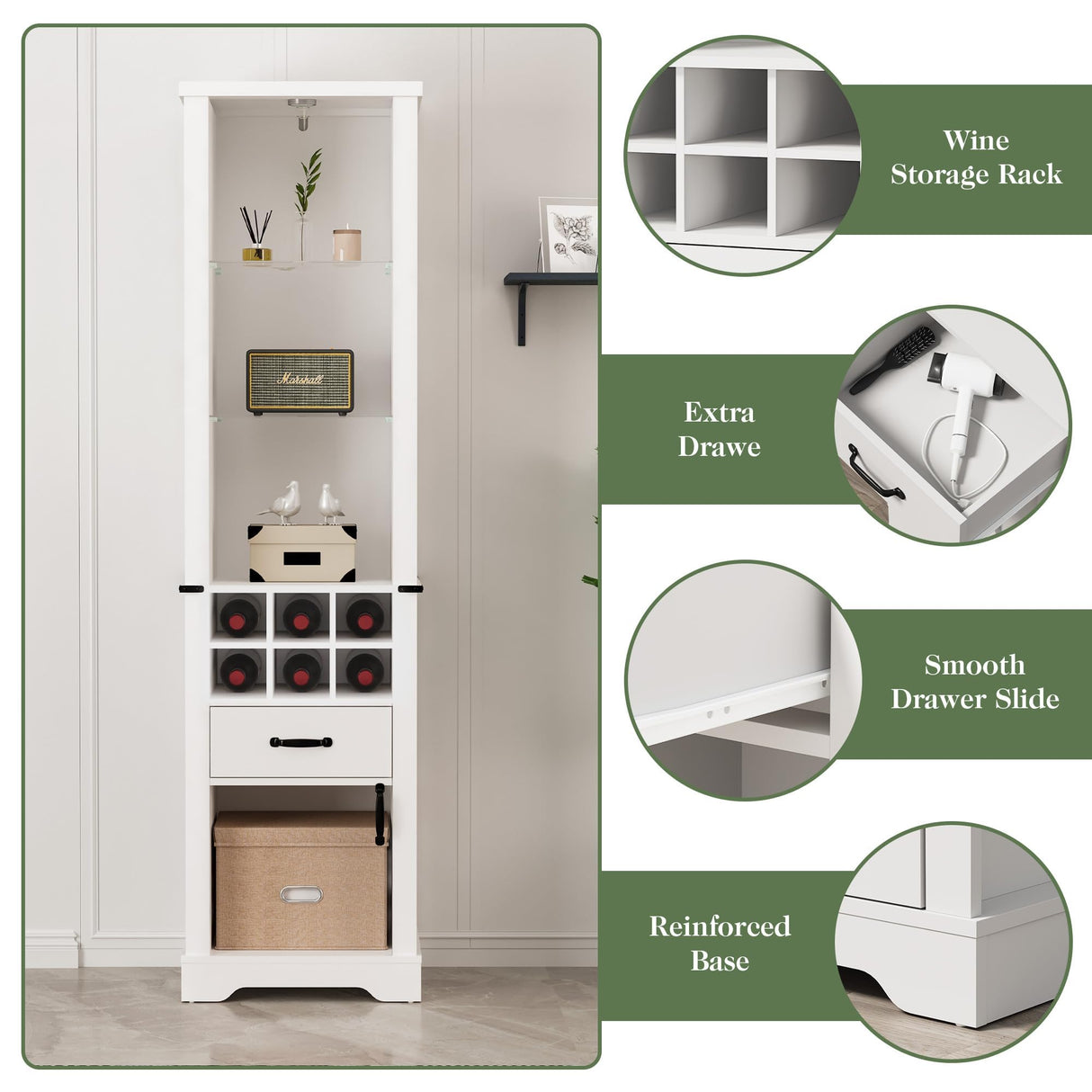 Marshall

Wine Storage Rack

Extra Drawe

Smooth Drawer Slide

Reinforced Base