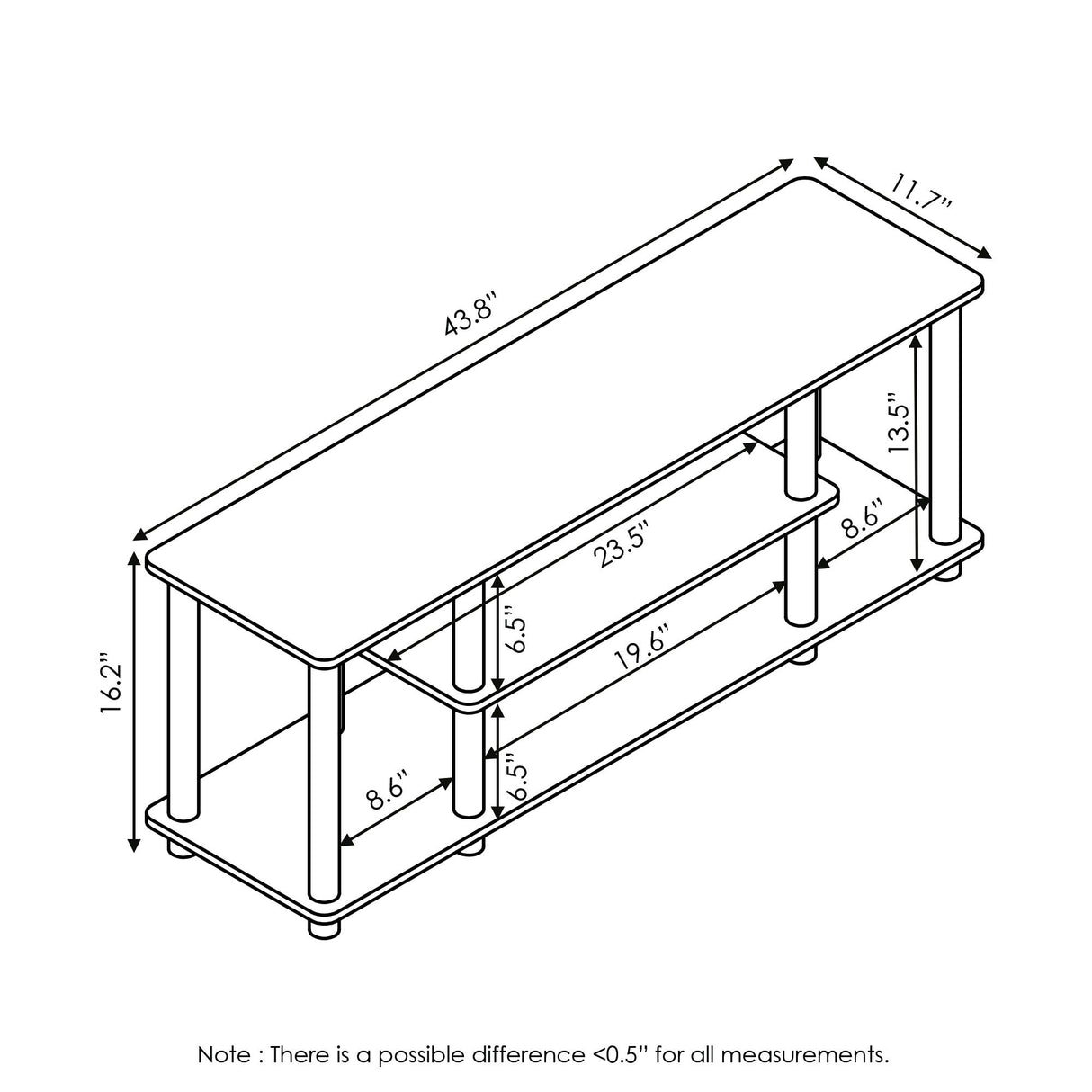 11.7"

43.8"

13.5"

23.5"

8.6"

6.5"

19.6"

16.2"

8.6"

6.5"

Note : There is a possible difference <0.5" for all measurements.