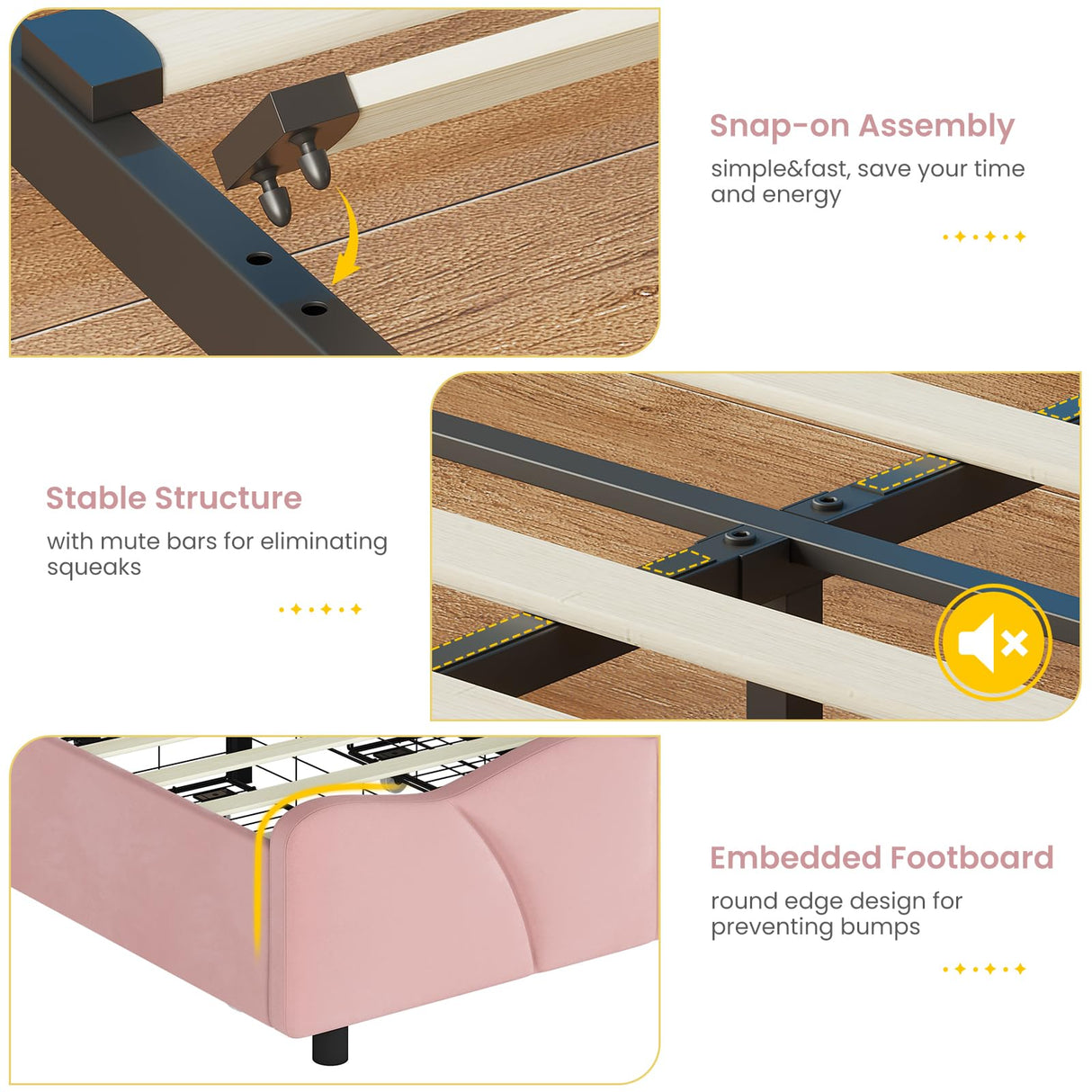 Snap-on Assembly

simple&fast, save your time and energy

Stable Structure

with mute bars for eliminating squeaks

Embedded Footboard

round edge design for preventing bumps