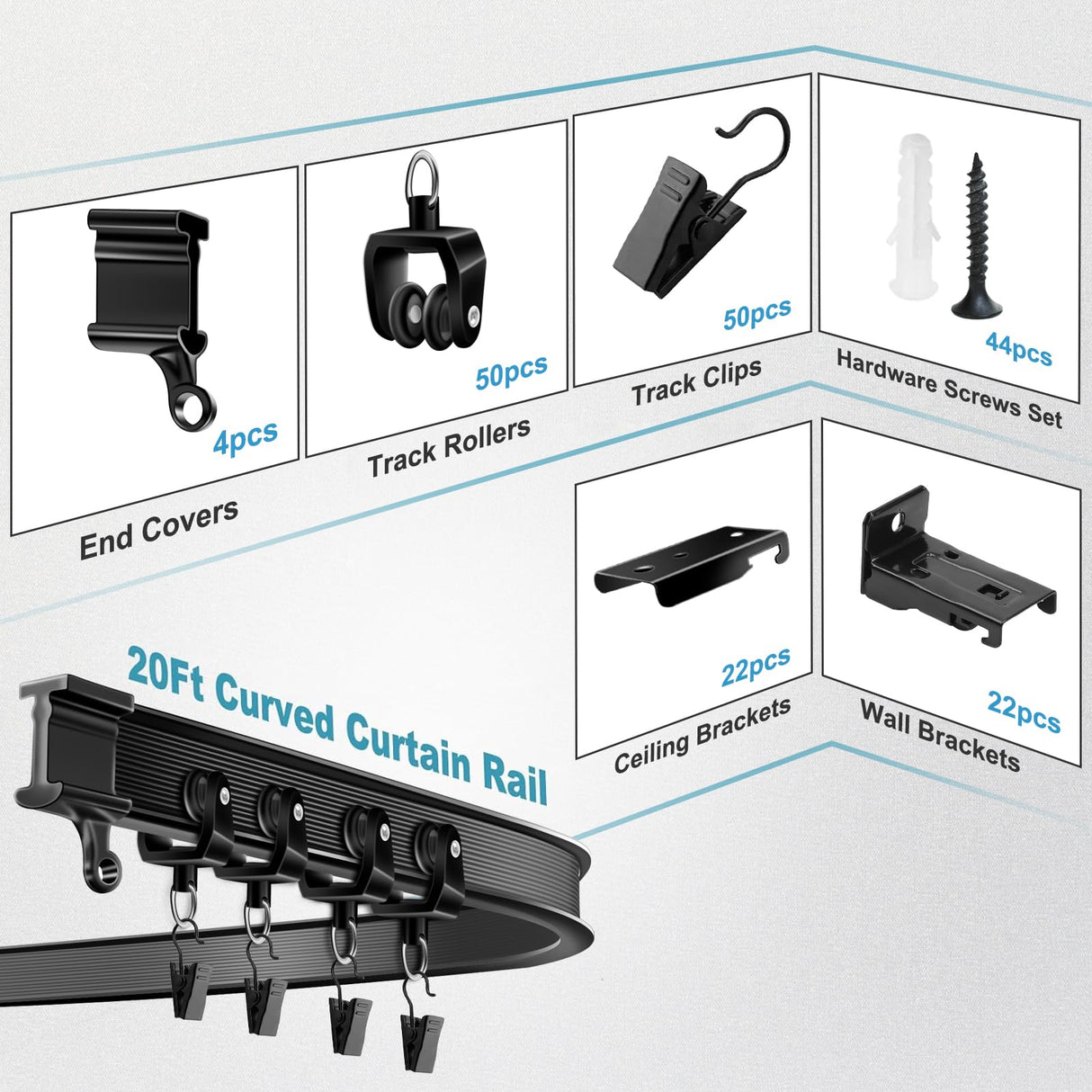 4pcs
End Covers

50pcs
Track Rollers

50pcs
Track Clips

44pcs
Hardware Screws Set

22pcs
Ceiling Brackets

22pcs
Wall Brackets

20Ft Curved Curtain Rail