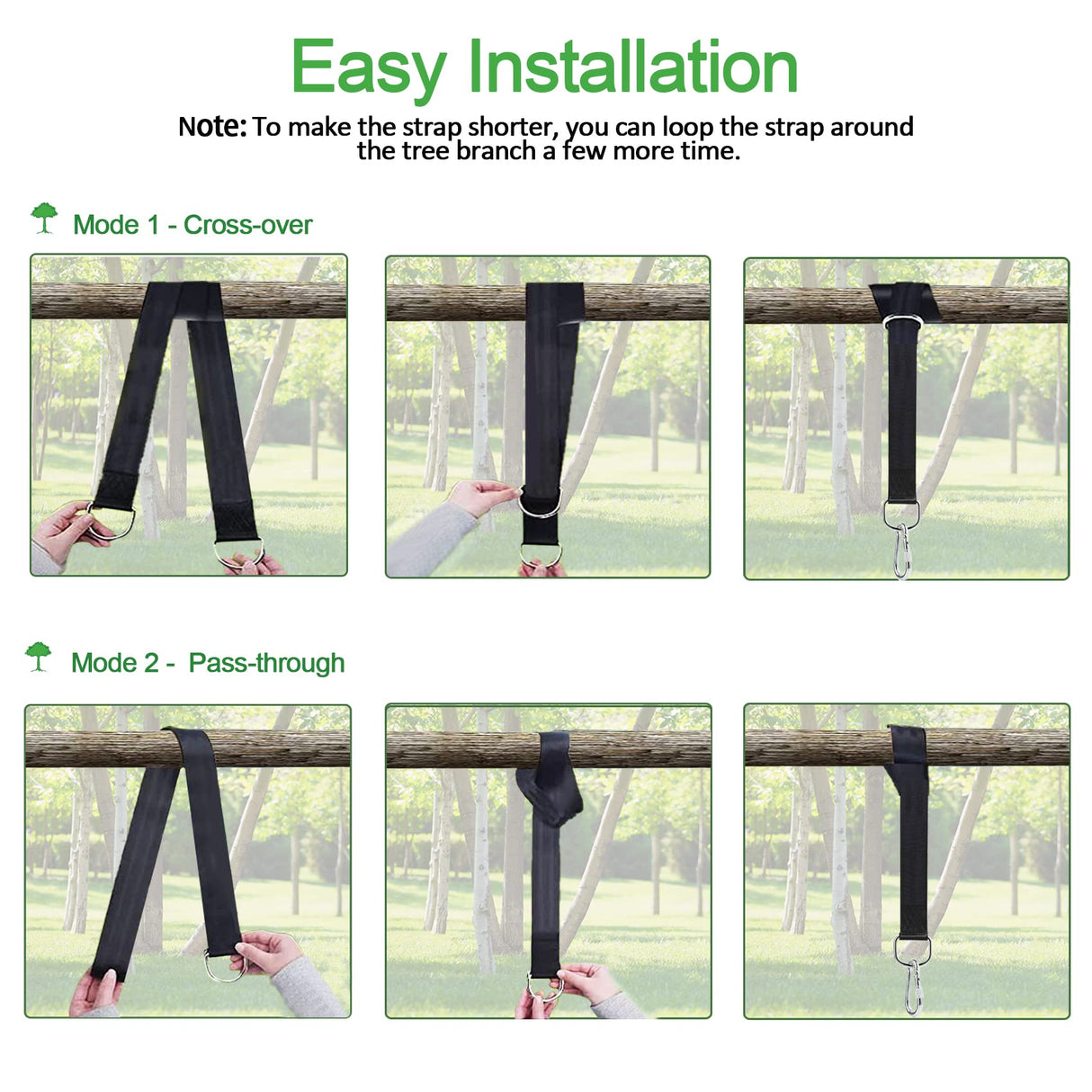 Easy Installation

Note: To make the strap shorter, you can loop the strap around the tree branch a few more time.

Mode 1 - Cross-over

Mode 2 -  Pass-through