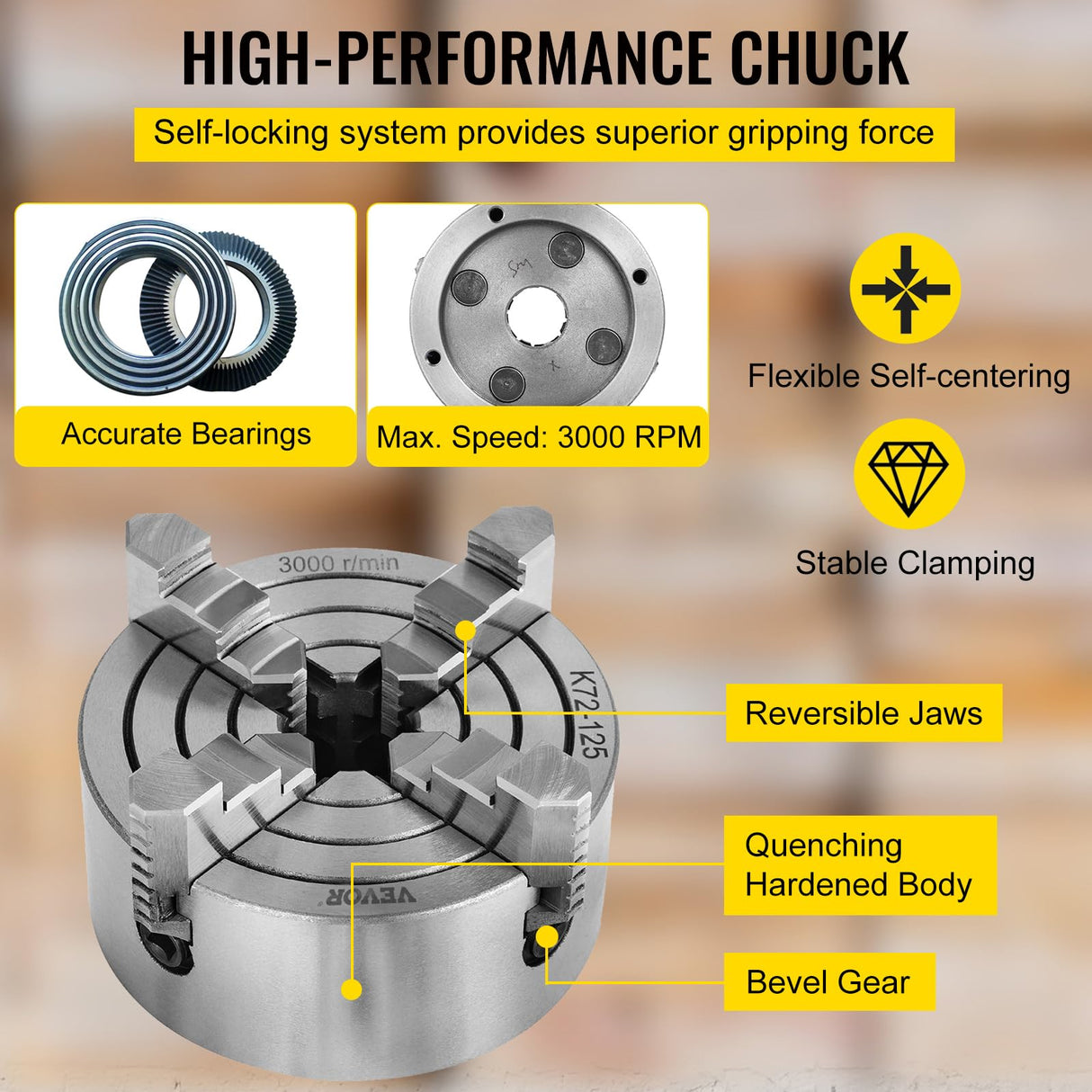 HIGH-PERFORMANCE CHUCK

Self-locking system provides superior gripping force

Accurate Bearings

Max. Speed: 3000 RPM

Flexible Self-centering

Stable Clamping

3000 r/min

K72-125

VEVOR

Reversible Jaws

Quenching Hardened Body

Bevel Gear