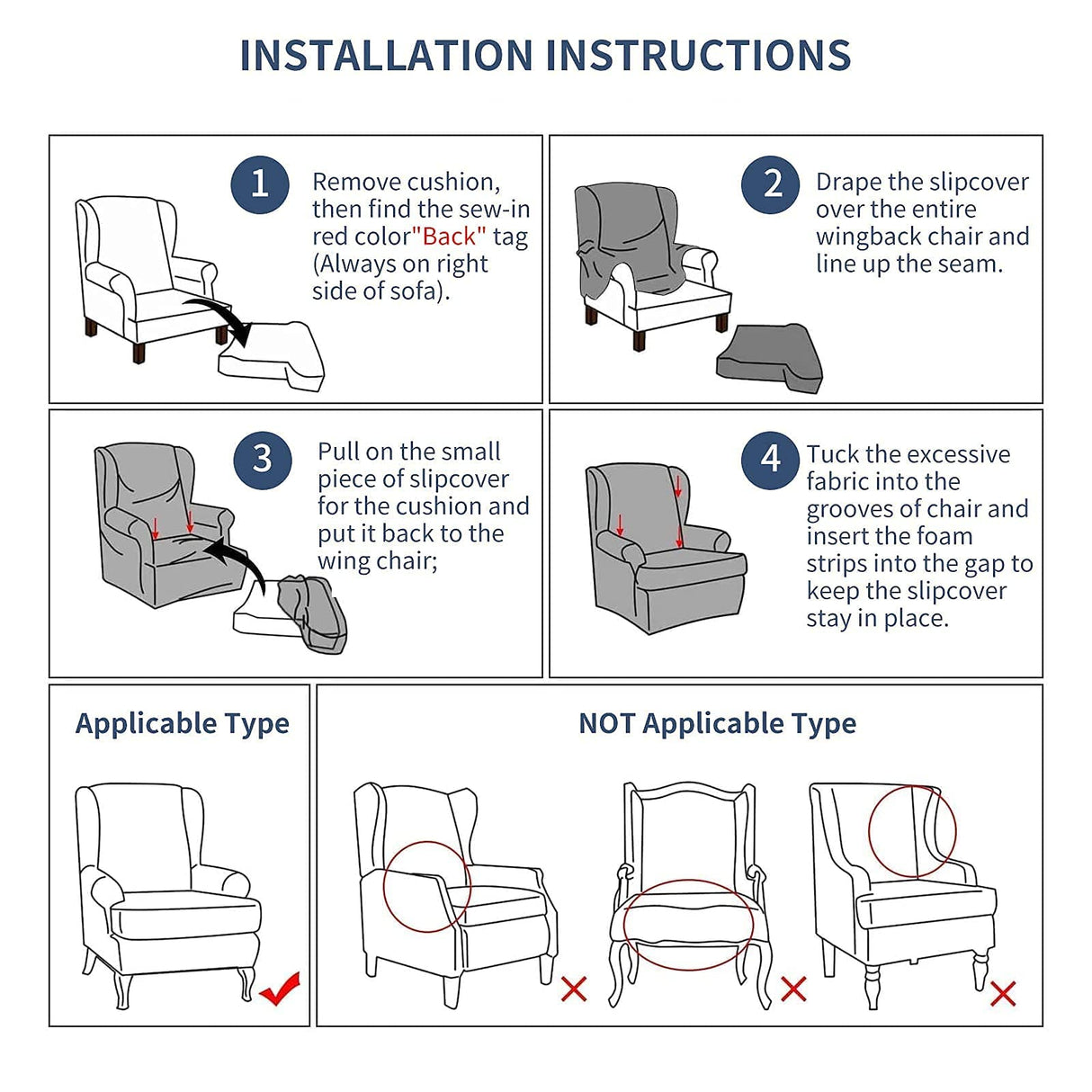 INSTALLATION INSTRUCTIONS

1 Remove cushion, then find the sew-in red color"Back" tag (Always on right side of sofa).

2 Drape the slipcover over the entire wingback chair and line up the seam.

3 Pull on the small piece of slipcover for the cushion and put it back to the wing chair;

4 Tuck the excessive fabric into the grooves of chair and insert the foam strips into the gap to keep the slipcover stay in place.

Applicable Type

NOT Applicable Type