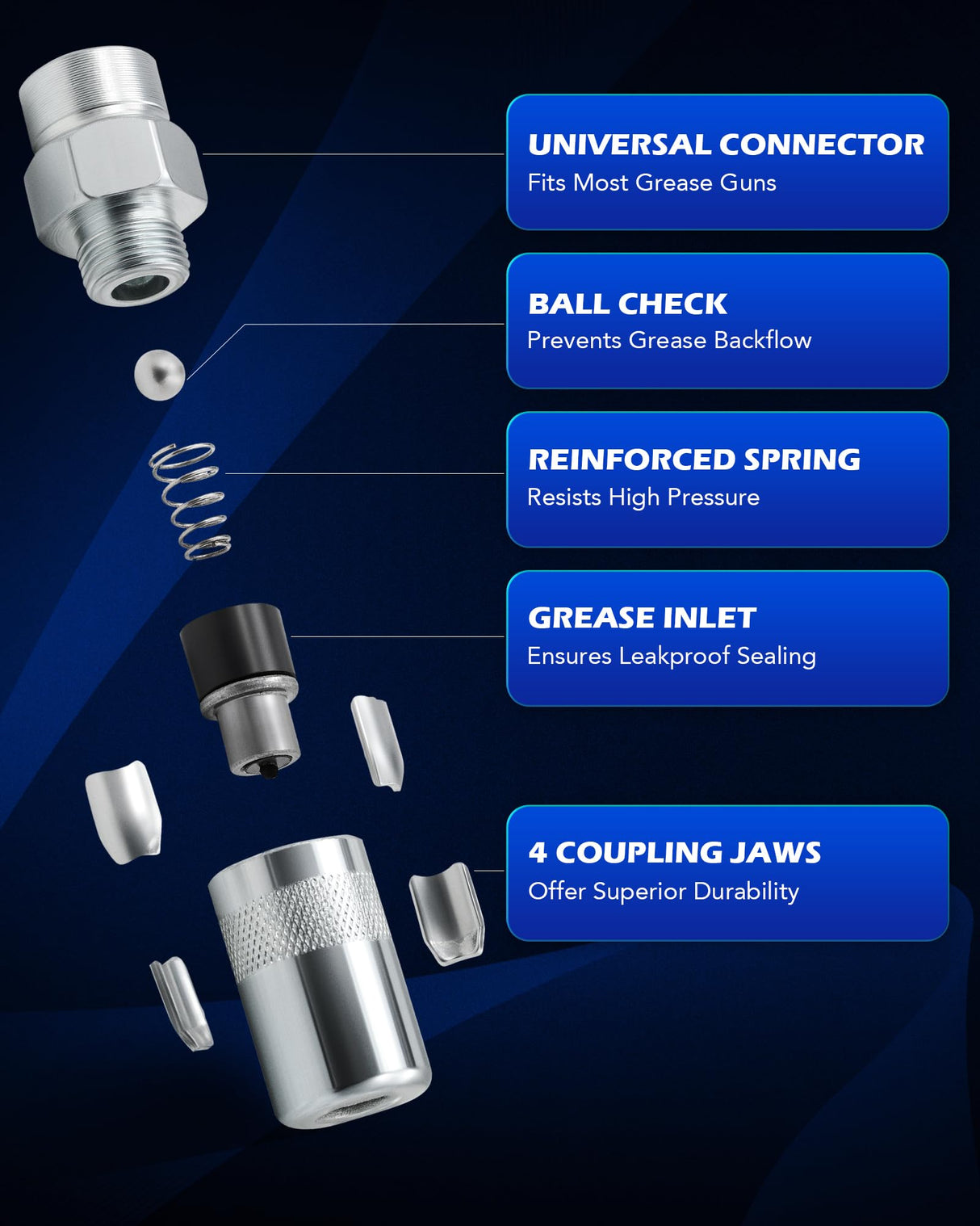 UNIVERSAL CONNECTOR
Fits Most Grease Guns

BALL CHECK
Prevents Grease Backflow

REINFORCED SPRING
Resists High Pressure

GREASE INLET
Ensures Leakproof Sealing

4 COUPLING JAWS
Offer Superior Durability